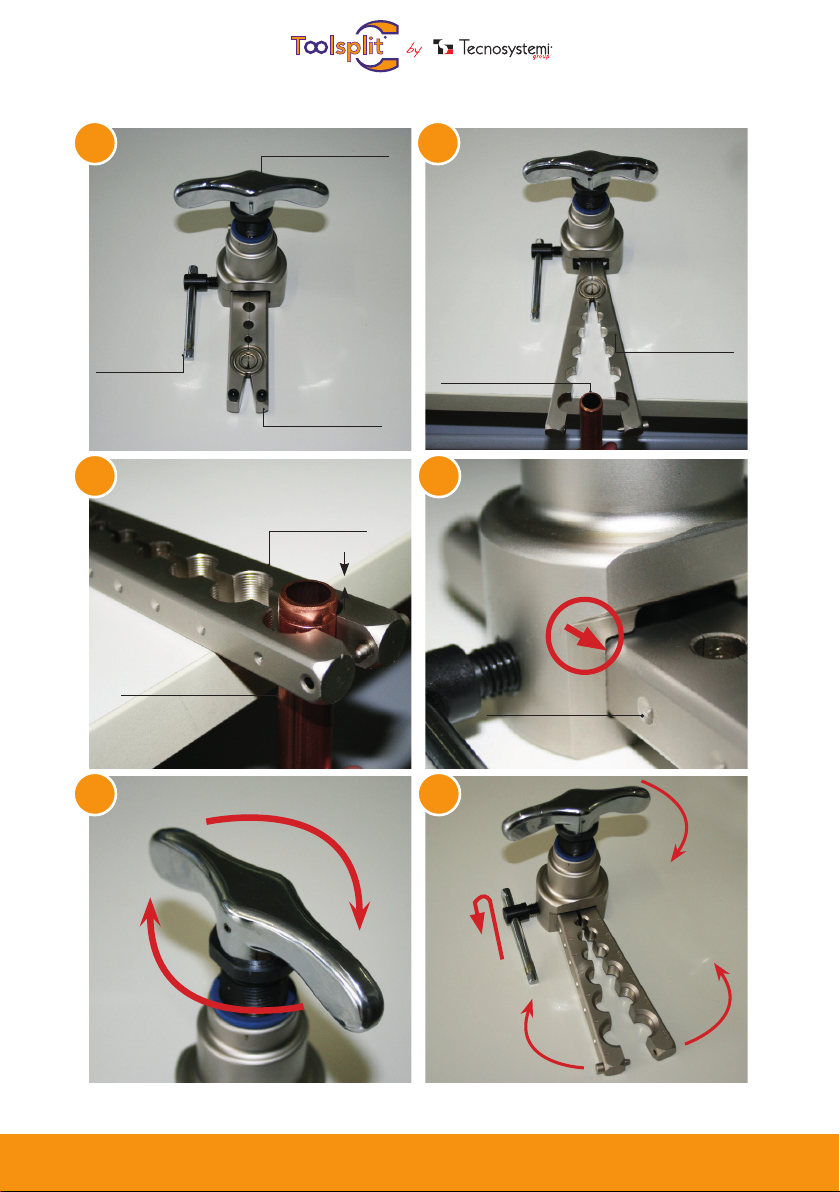 Toolsplit by Tecnosystemi group