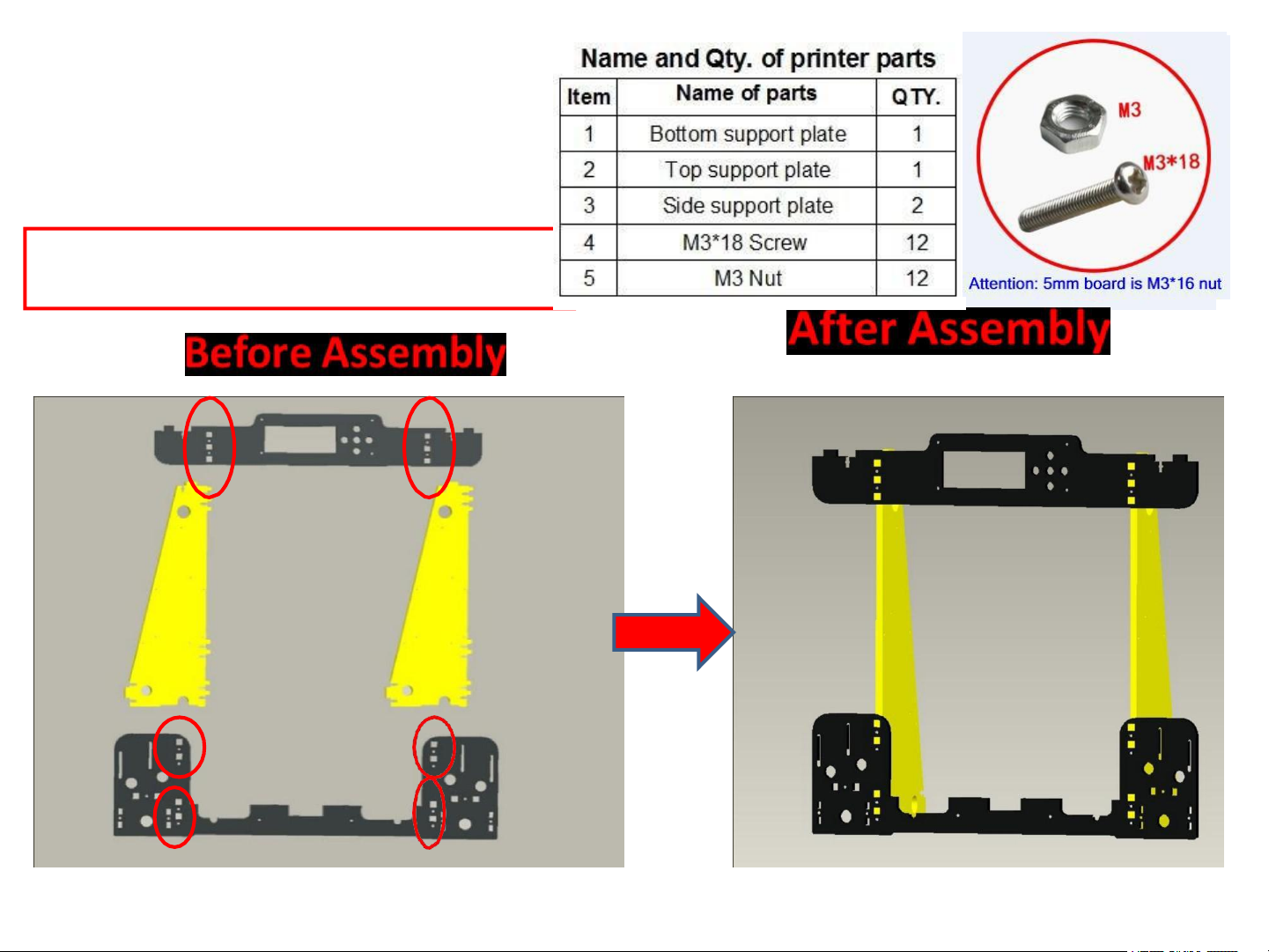 Name and Qty. of printer parts

| Item | Name of parts | QTY. |
|---|---|---|
| 1 | Bottom support plate | 1 |
| 2 | Top support plate | 1 |
| 3 | Side support plate | 2 |
| 4 | M3*18 Screw | 12 |
| 5 | M3 Nut | 12 |

M3

M3*18

Attention: 5mm board is M3*16 nut

Before Assembly

After Assembly