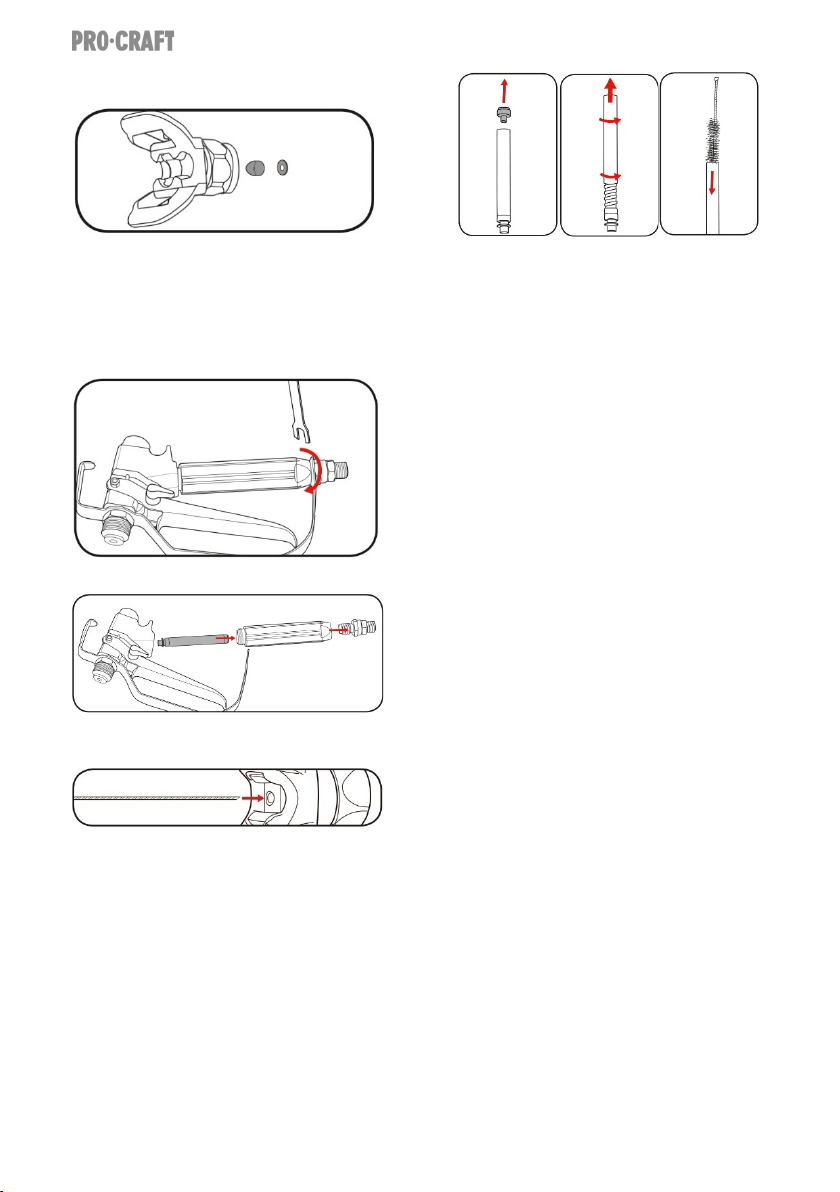 PRO·CRAFT