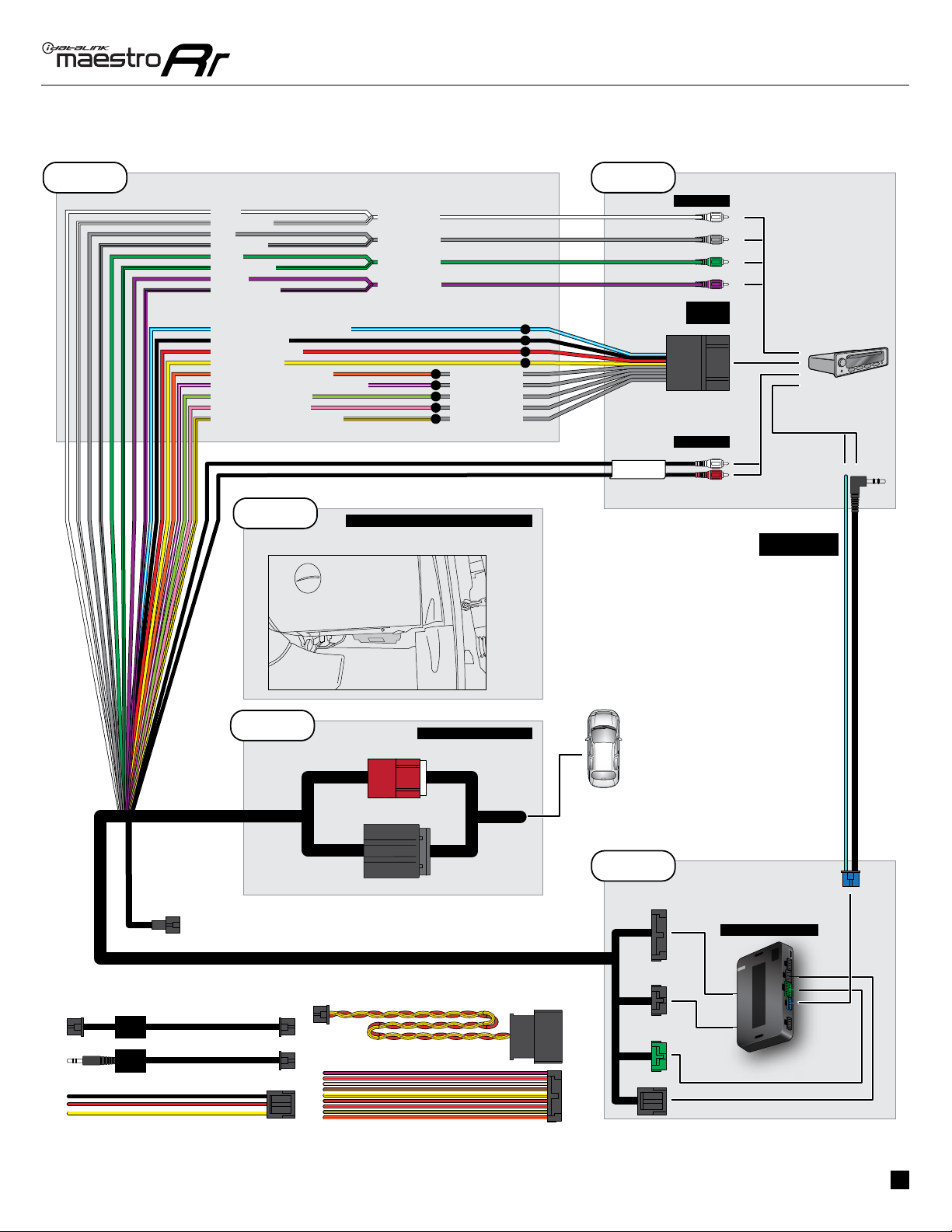 idatalink maestro Rr