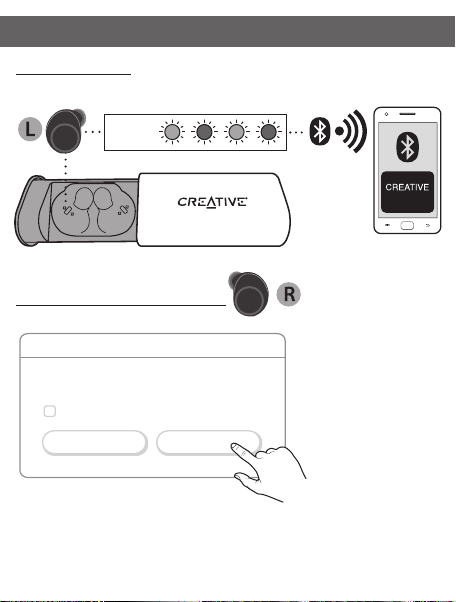 L

CREATIVE

CREATIVE

R