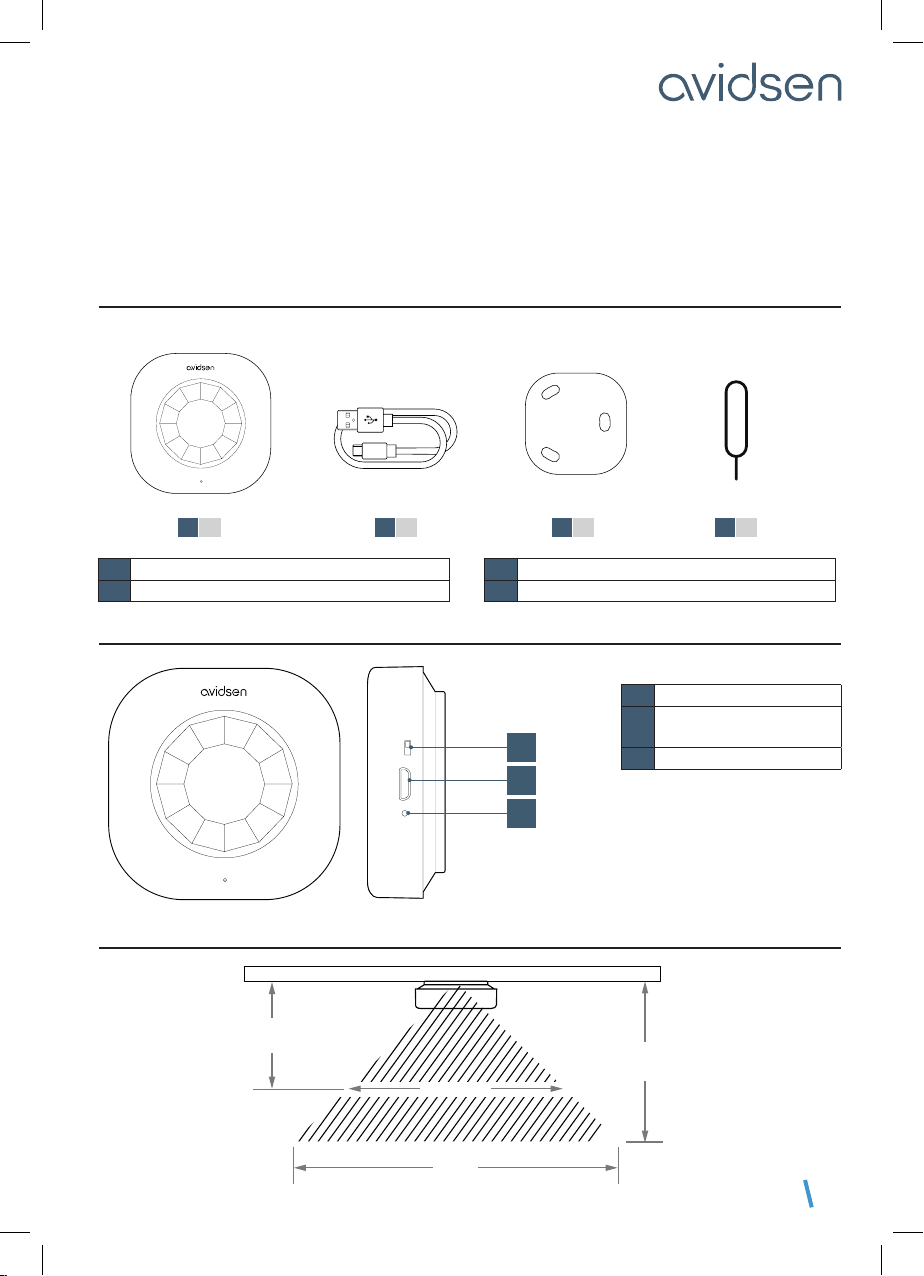 avidsen

avidsen

avidsen