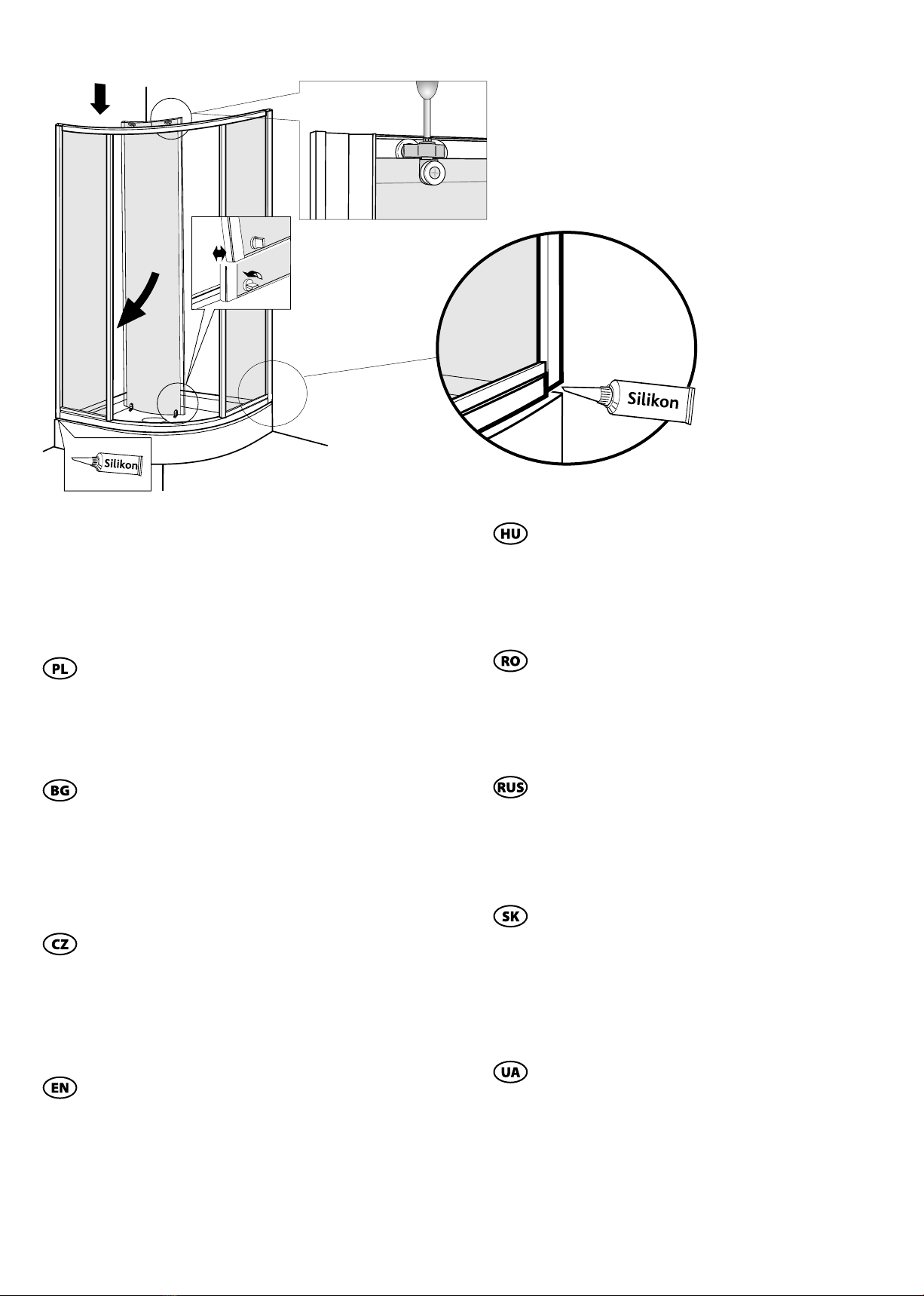 Silikon

Silikon

PL

BG

CZ

EN

HU

RO

RUS

SK

UA