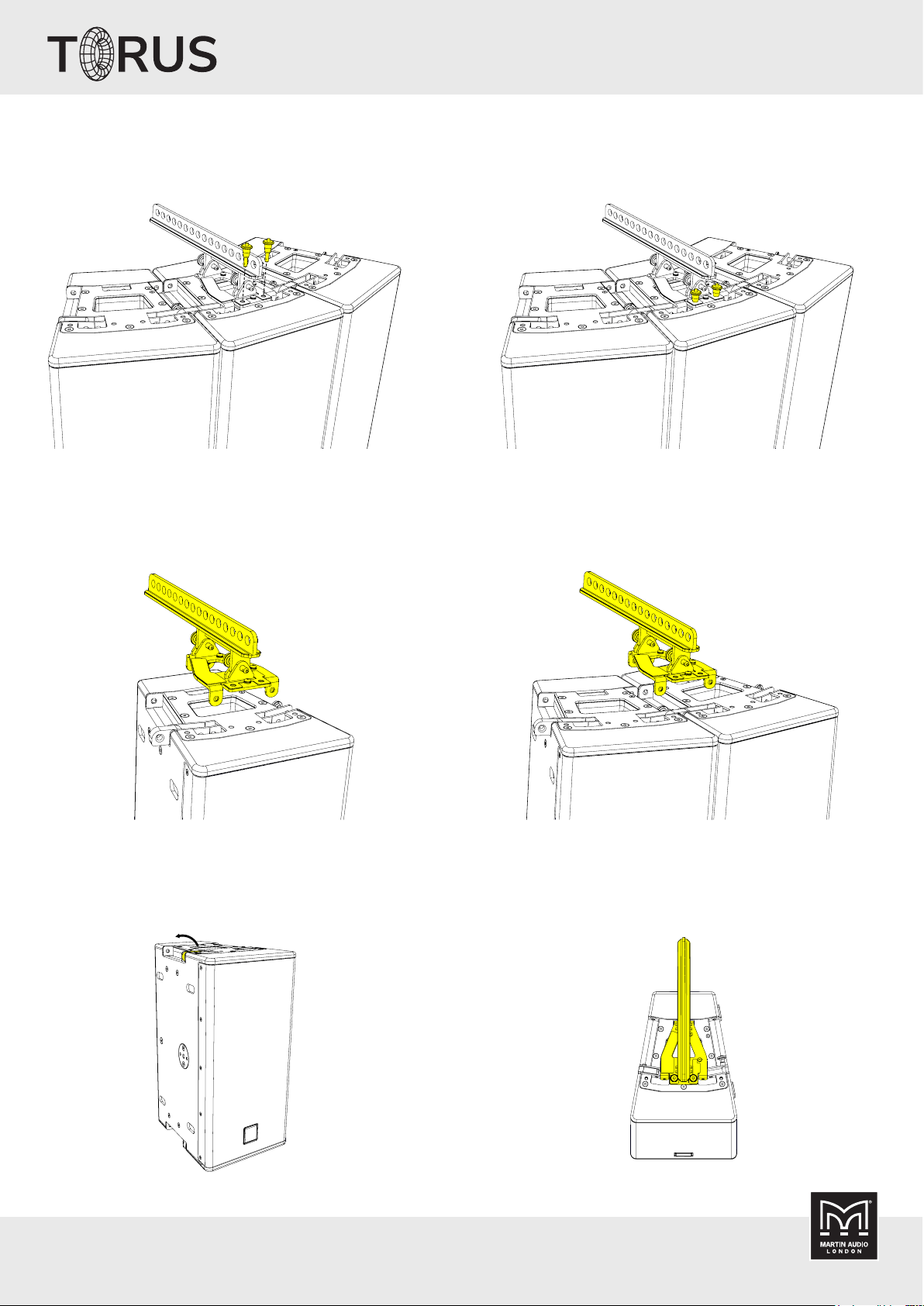 TORUS

MARTIN AUDIO
LONDON