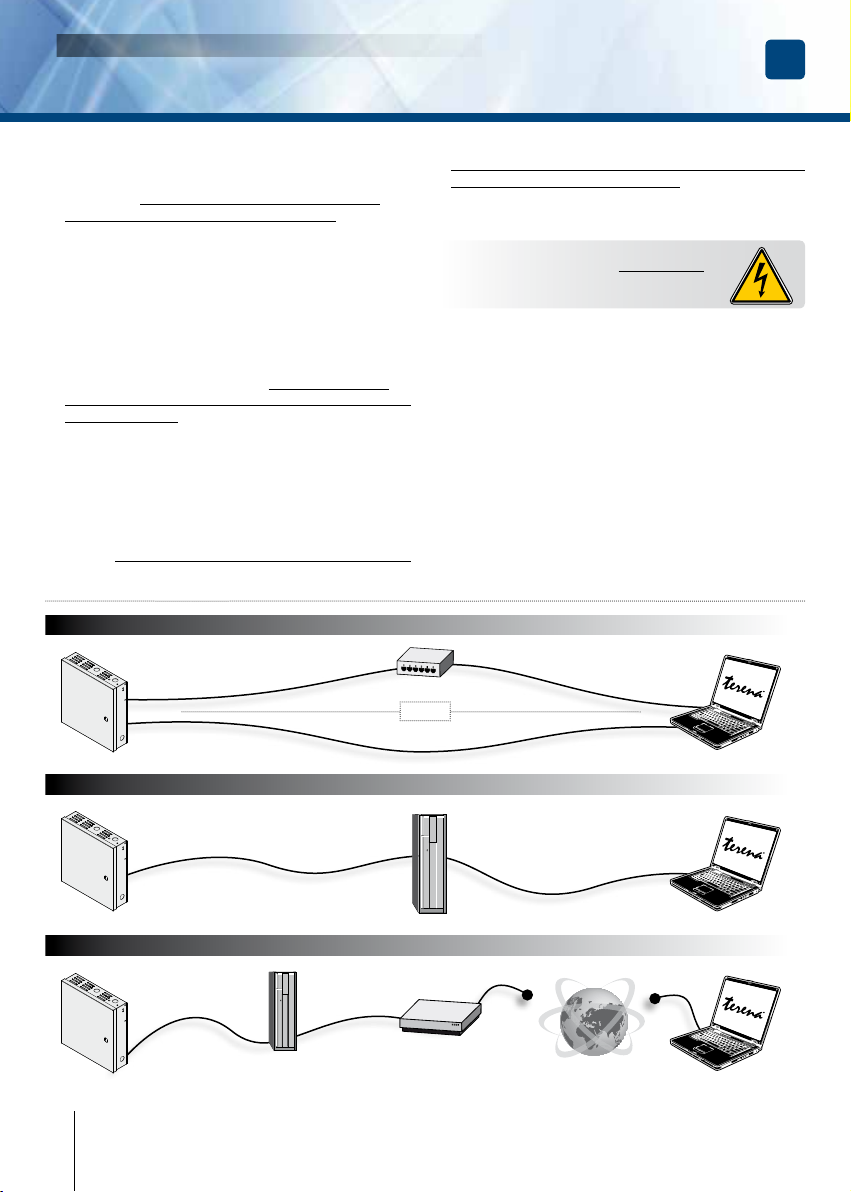 terena
terena
terena