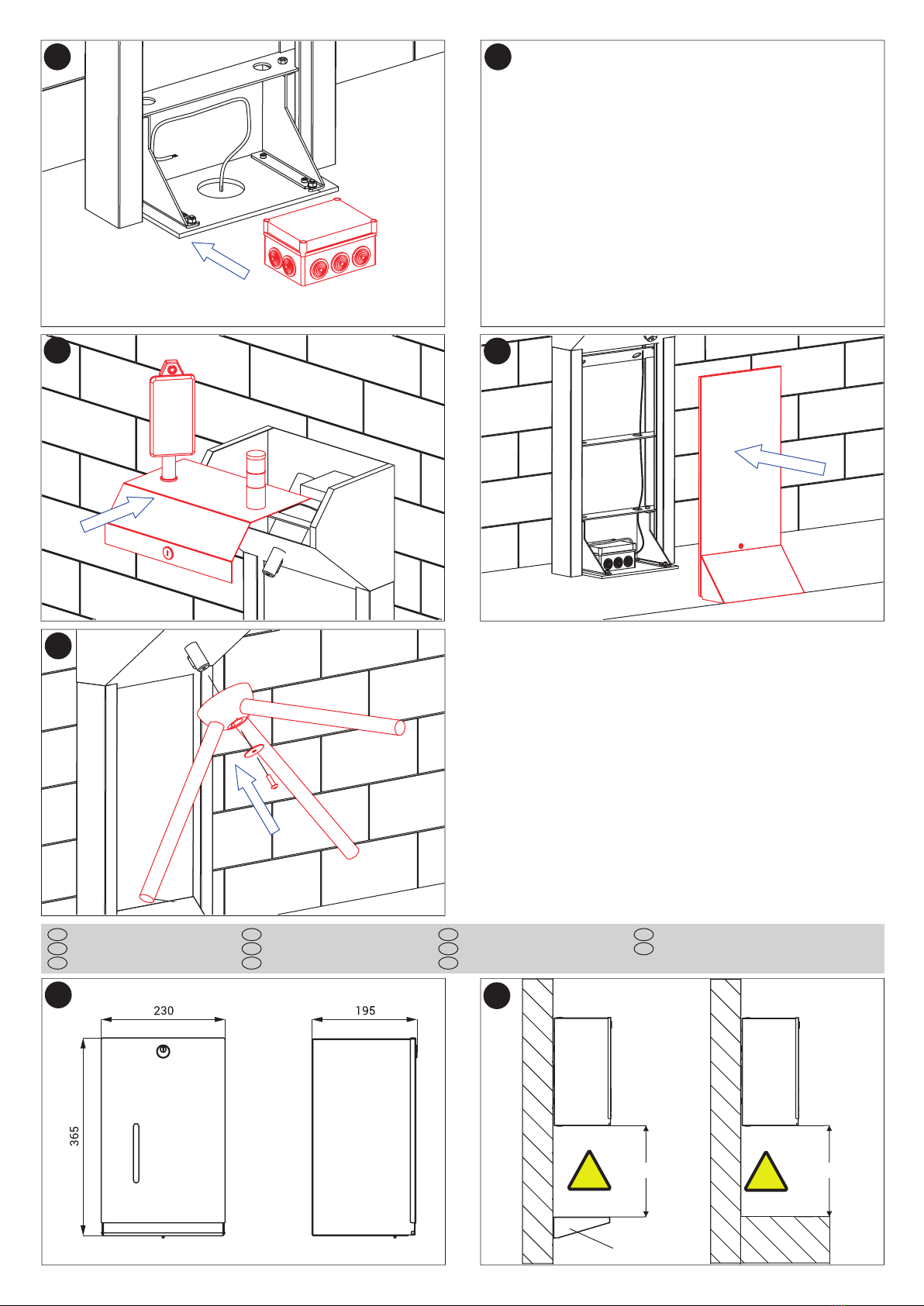 230

195

365