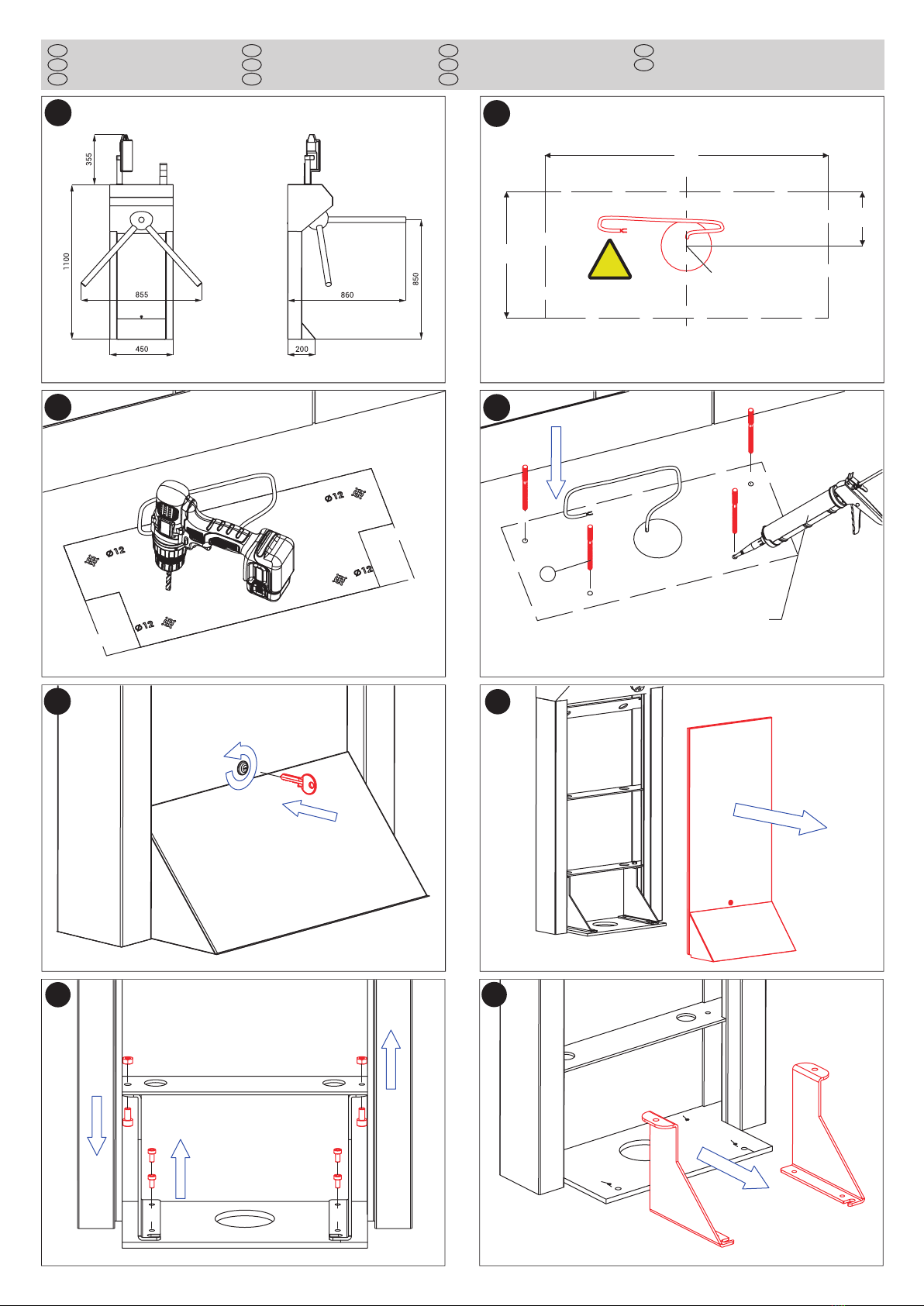 355

1100

855

450

860

850

200

Ø12

Ø12

Ø12

Ø12