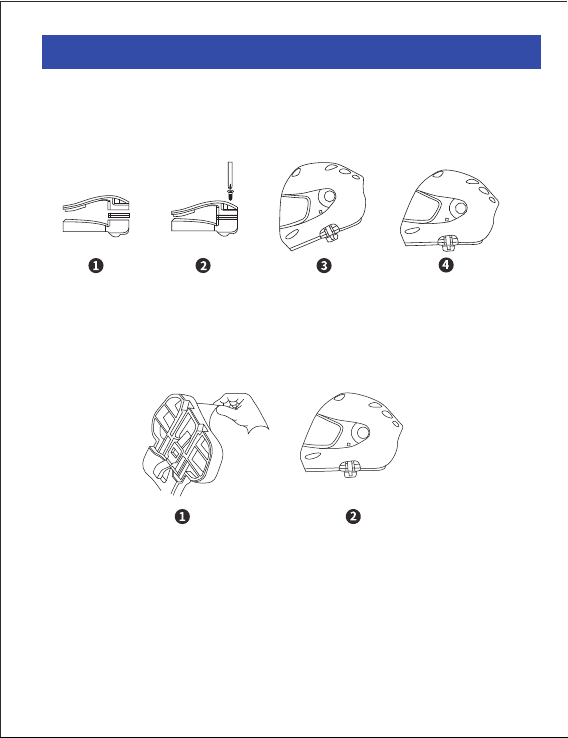 ❶ ❷ ❸ ❹

❶ ❷