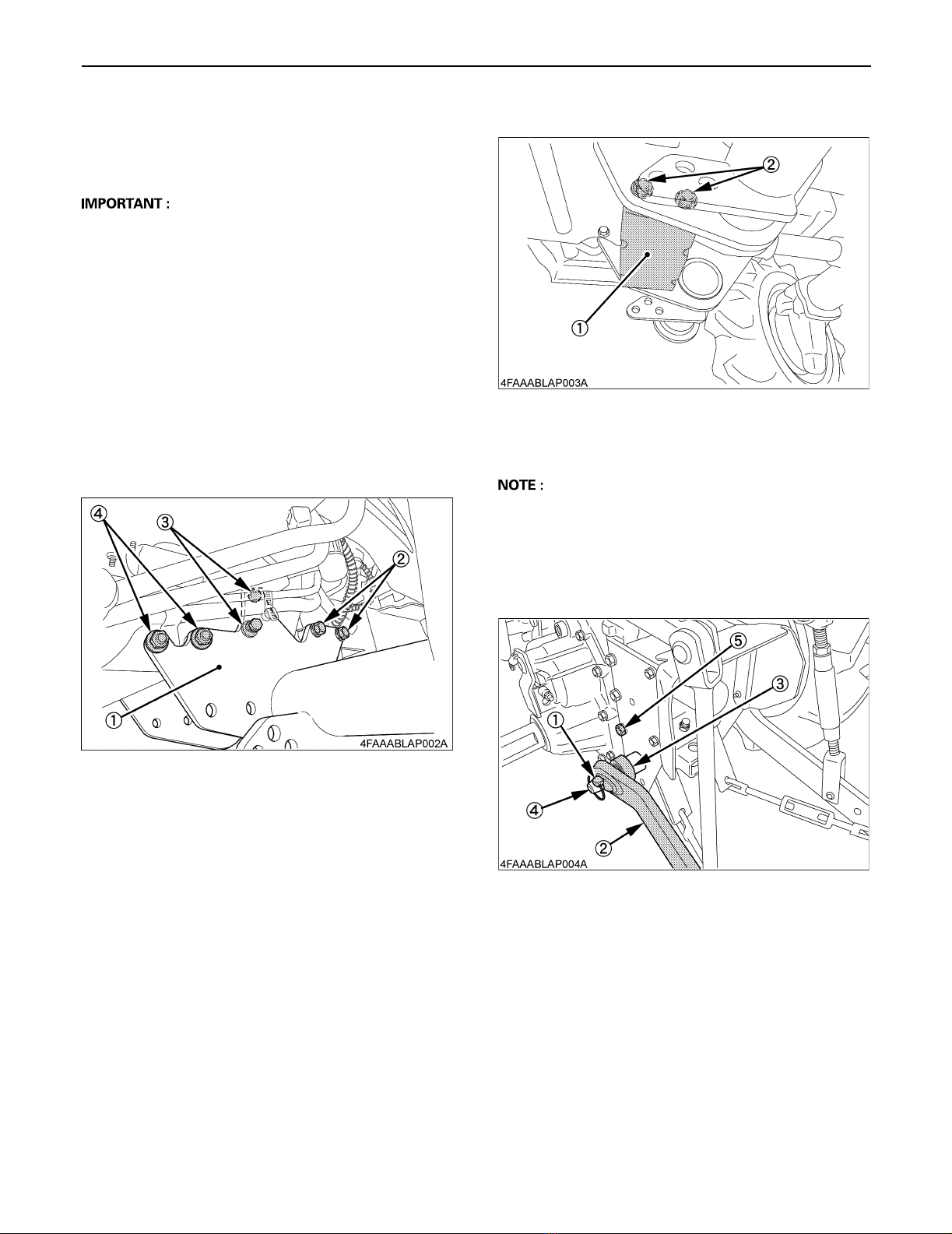 IMPORTANT :

④

③

②

①

4FAAABLAP002A

②

①

4FAAABLAP003A

NOTE :

⑤

③

①

④

②

4FAAABLAP004A