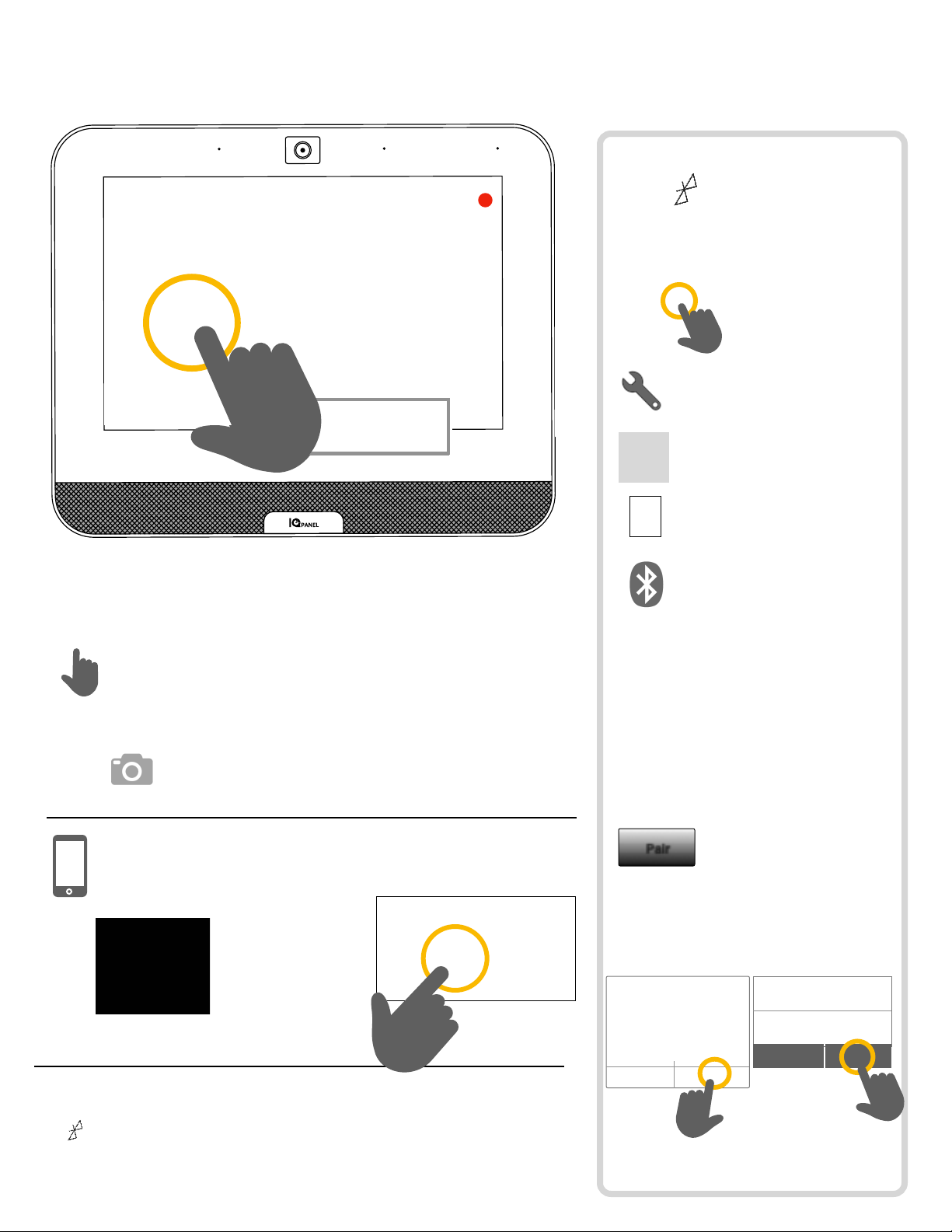 IQ PANEL

Pair