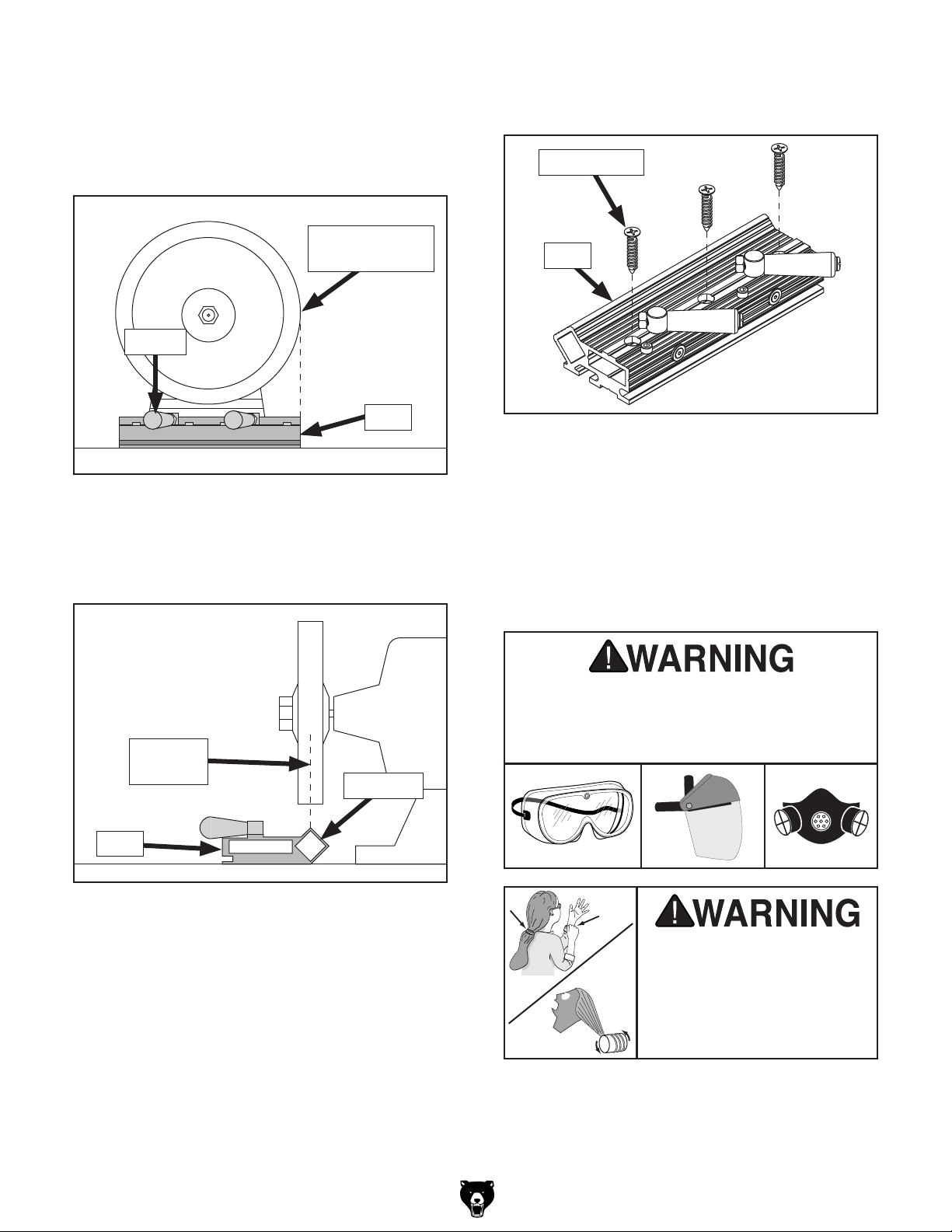 WARNING

WARNING