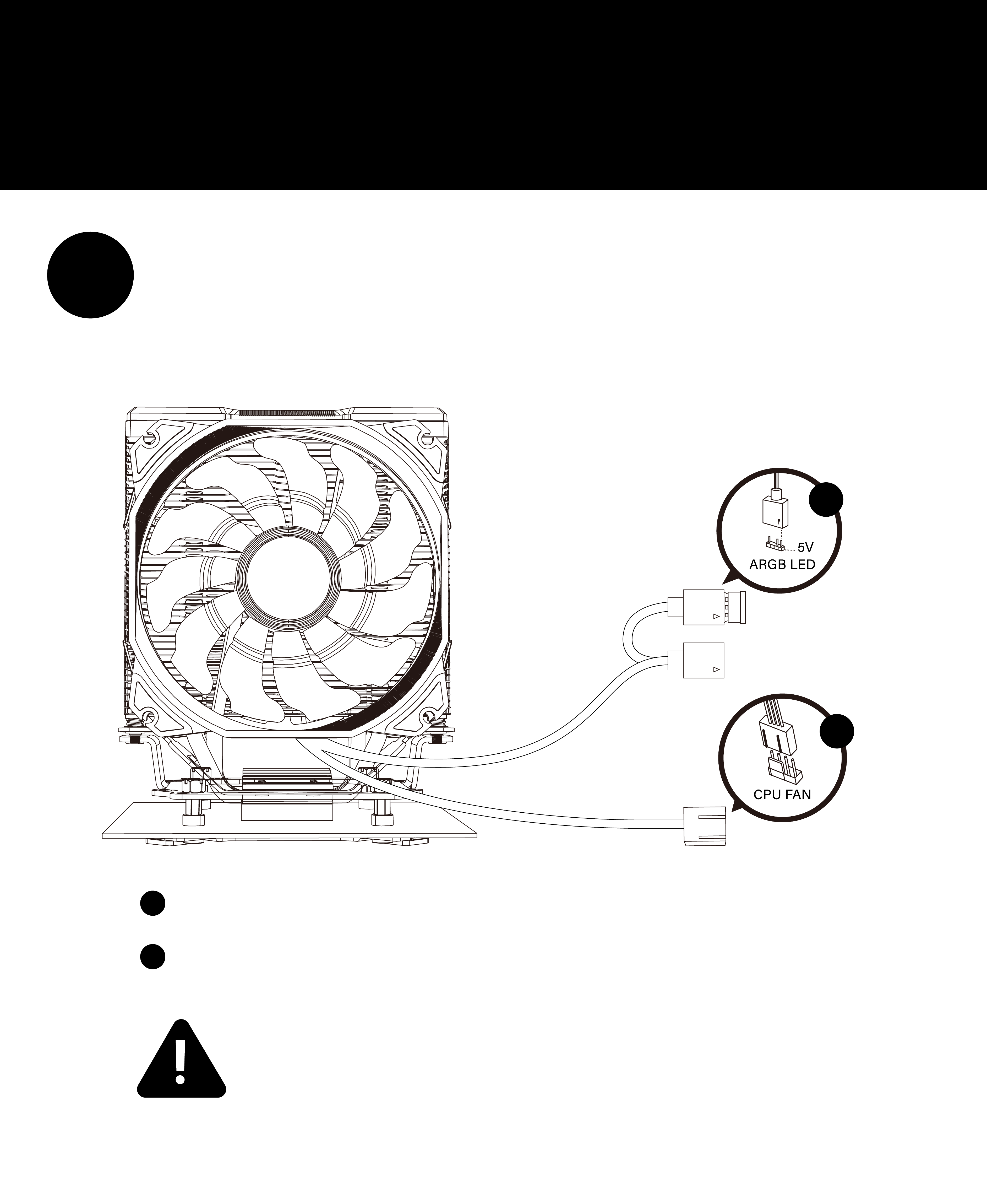 5V
ARGB LED

CPU FAN