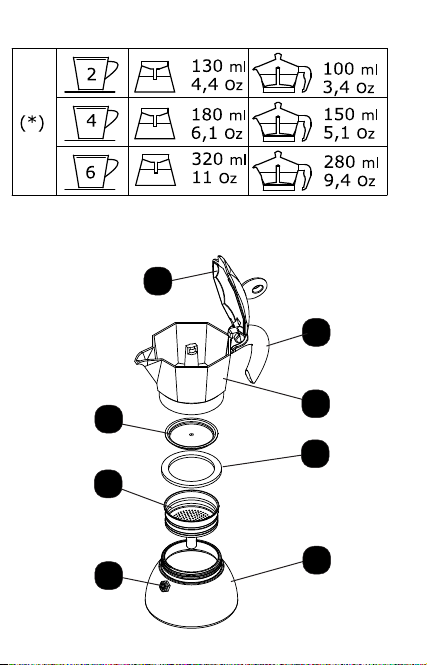 | (*) | 2 | 130 ml 4,4 Oz | 100 ml 3,4 Oz |
|---|---|---|---|
| | 4 | 180 ml 6,1 Oz | 150 ml 5,1 Oz |
| | 6 | 320 ml 11 Oz | 280 ml 9,4 Oz |