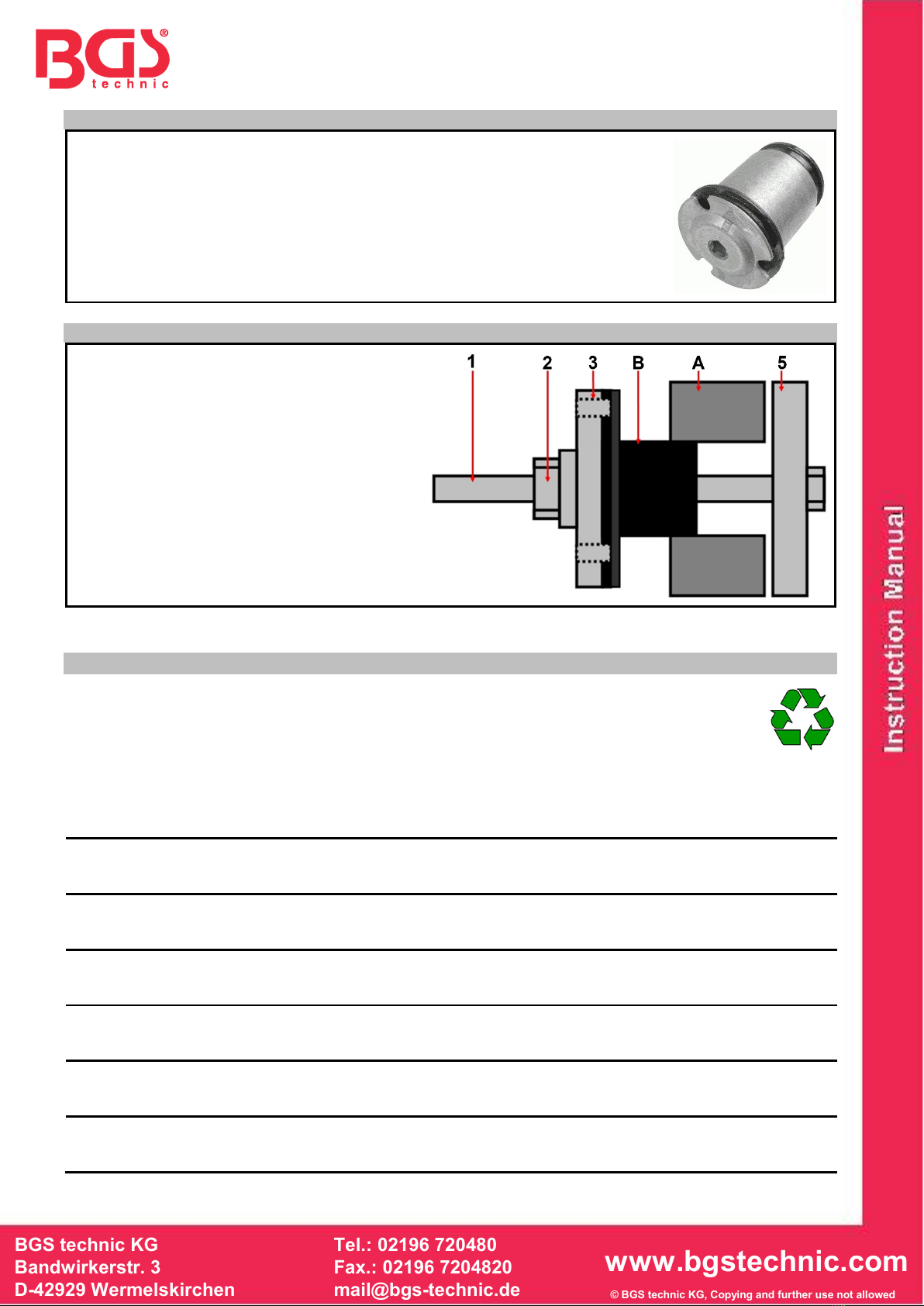 BGS® technic

1 2 3 B A 5

Instruction Manual

BGS technic KG
Bandwirkerstr. 3
D-42929 Wermelskirchen

Tel.: 02196 720480
Fax.: 02196 7204820
mail@bgs-technic.de

www.bgstechnic.com
© BGS technic KG, Copying and further use not allowed