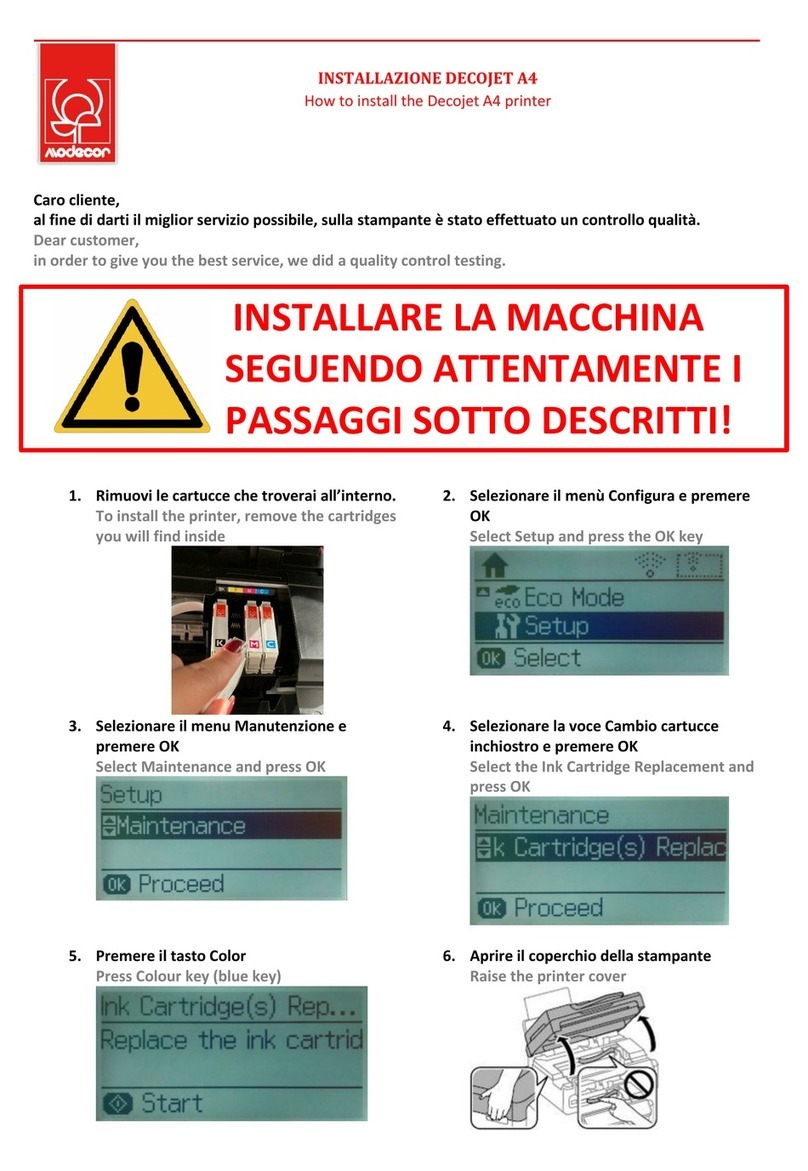 modecor

INSTALLAZIONE DECOJET A4
How to install the Decojet A4 printer

Caro cliente,
al fine di darti il miglior servizio possibile, sulla stampante è stato effettuato un controllo qualità.
Dear customer,
in order to give you the best service, we did a quality control testing.

INSTALLARE LA MACCHINA SEGUENDO ATTENTAMENTE I PASSAGGI SOTTO DESCRITTI!

1. Rimuovi le cartucce che troverai all'interno.
To install the printer, remove the cartridges you will find inside

K M C

2. Selezionare il menù Configura e premere OK
Select Setup and press the OK key

eco Eco Mode
Setup
OK Select

3. Selezionare il menu Manutenzione e premere OK
Select Maintenance and press OK

Setup
Maintenance
OK Proceed

4. Selezionare la voce Cambio cartucce inchiostro e premere OK
Select the Ink Cartridge Replacement and press OK

Maintenance
k Cartridge(s) Replac
OK Proceed

5. Premere il tasto Color
Press Colour key (blue key)

Ink Cartridge(s) Rep...
Replace the ink cartrid
Start

6. Aprire il coperchio della stampante
Raise the printer cover