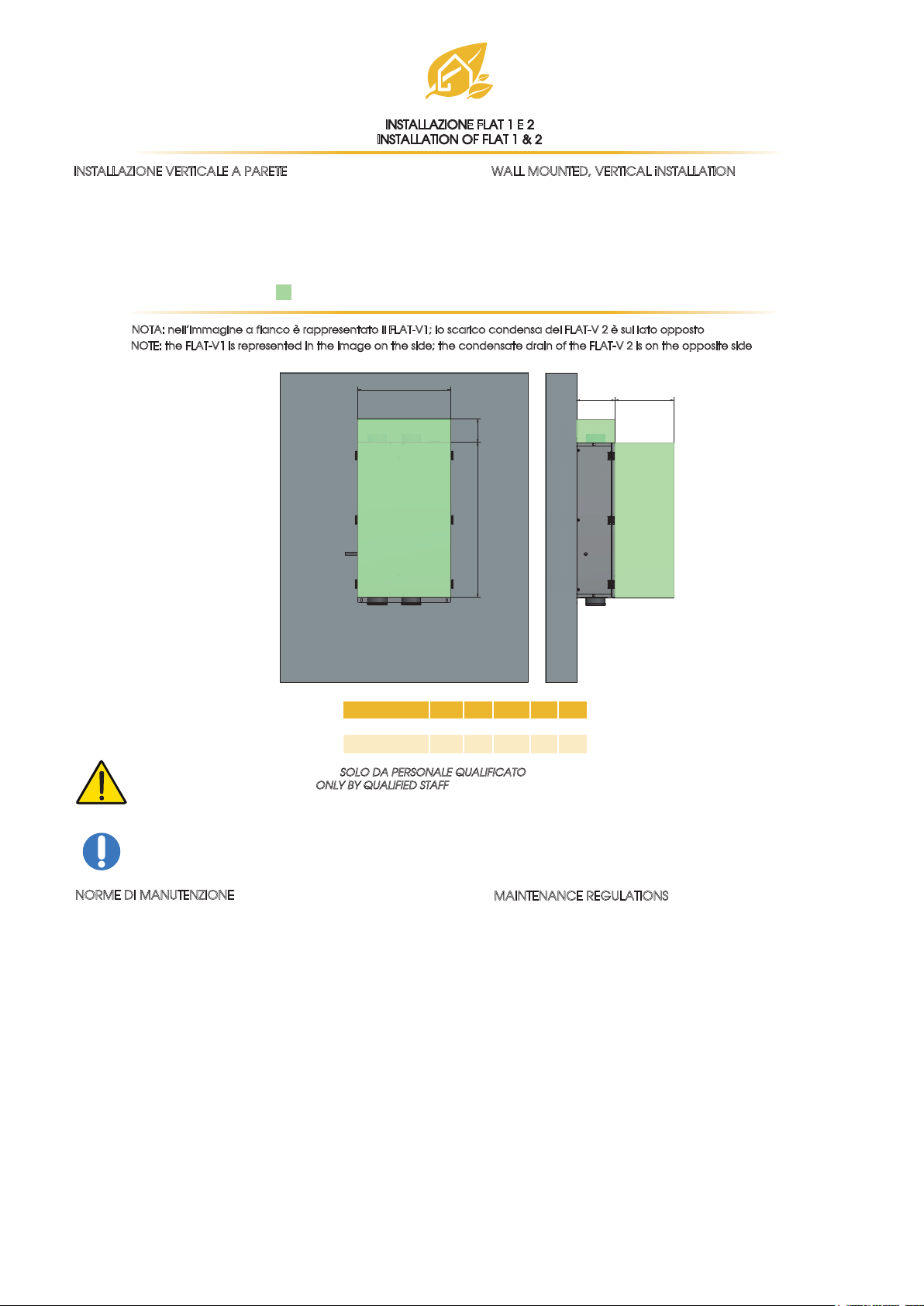 INSTALLAZIONE FLAT 1 E 2
INSTALLATION OF FLAT 1 & 2

INSTALLAZIONE VERTICALE A PARETE

WALL MOUNTED, VERTICAL INSTALLATION

NOTA: nell'immagine a fianco è rappresentato il FLAT-V1; lo scarico condensa del FLAT-V 2 è sul lato opposto
NOTE: the FLAT-V1 is represented in the image on the side; the condensate drain of the FLAT-V 2 is on the opposite side

SOLO DA PERSONALE QUALIFICATO
ONLY BY QUALIFIED STAFF

NORME DI MANUTENZIONE

MAINTENANCE REGULATIONS