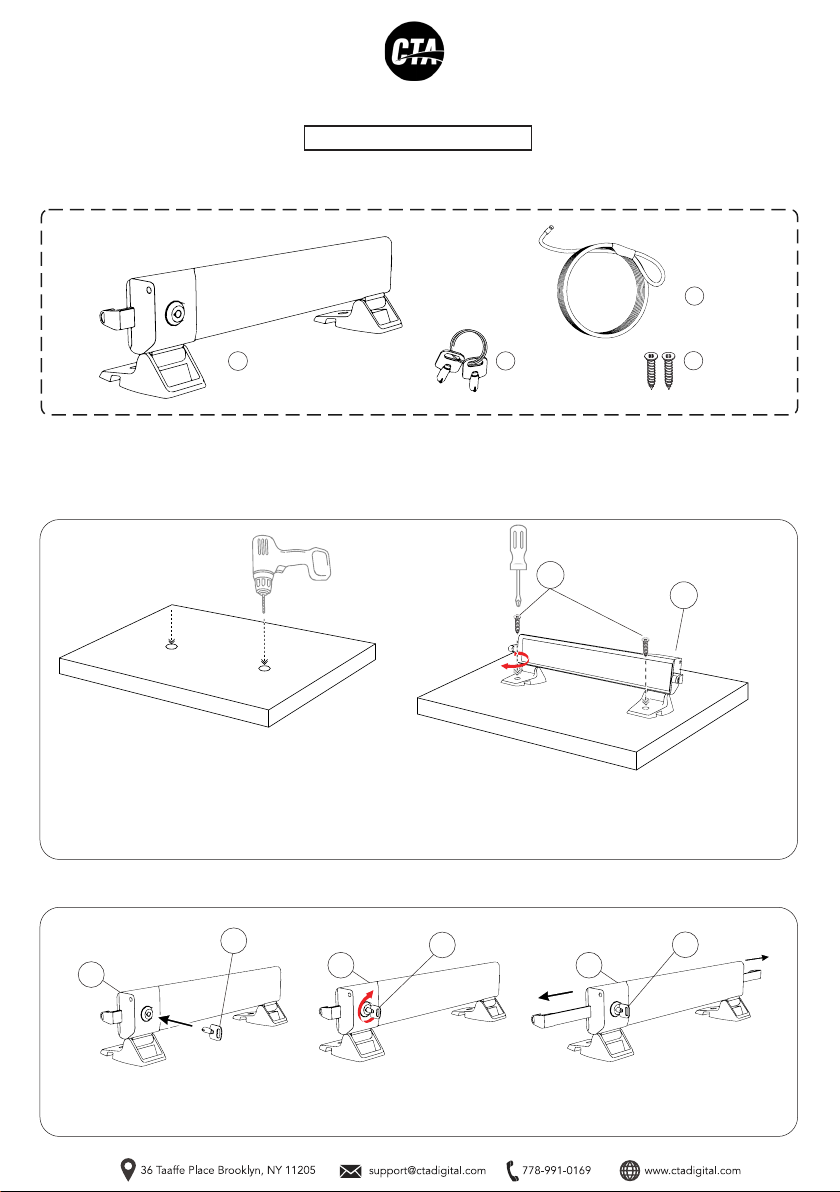 CTA

36 Taaffe Place Brooklyn, NY 11205 support@ctadigital.com 778-991-0169 www.ctadigital.com