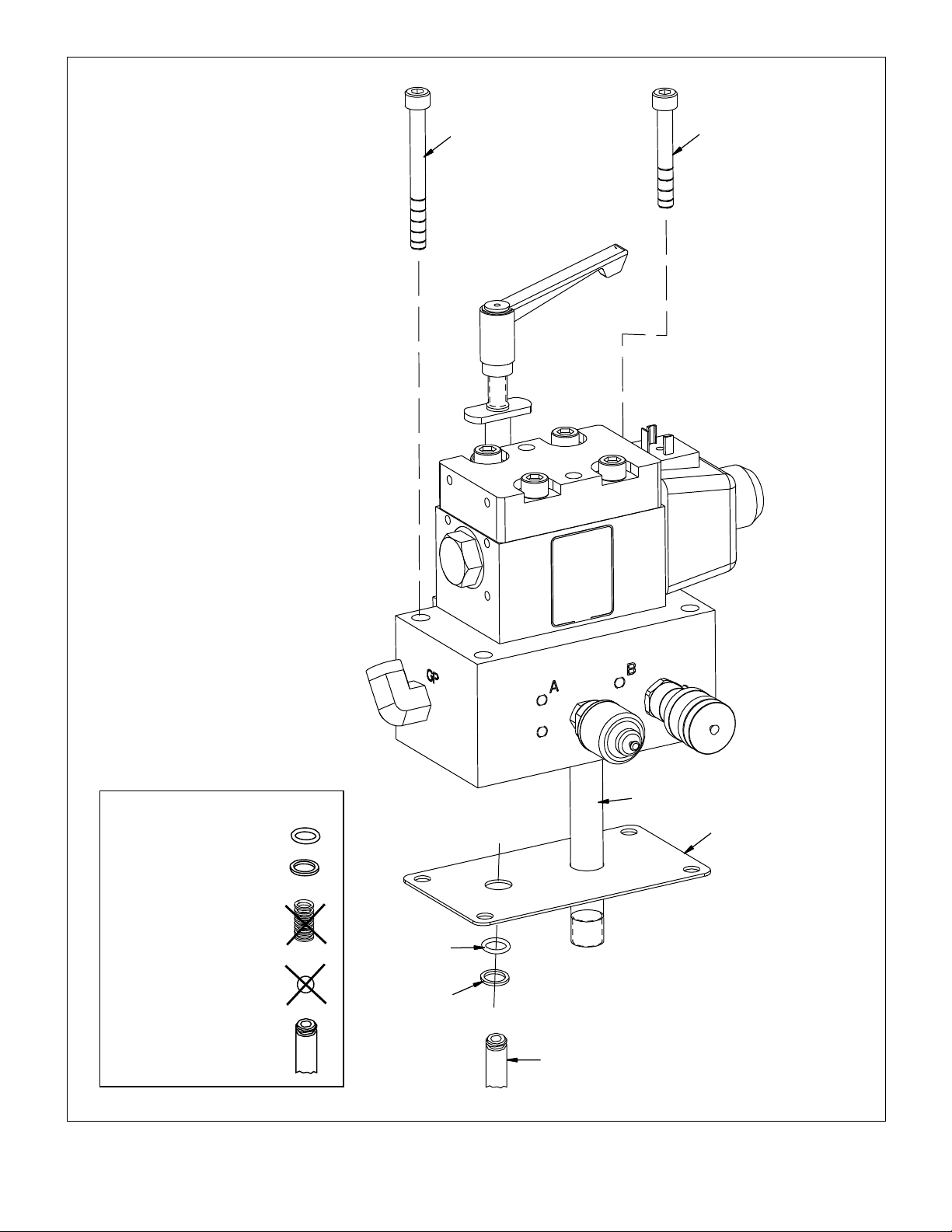 GP
A
B