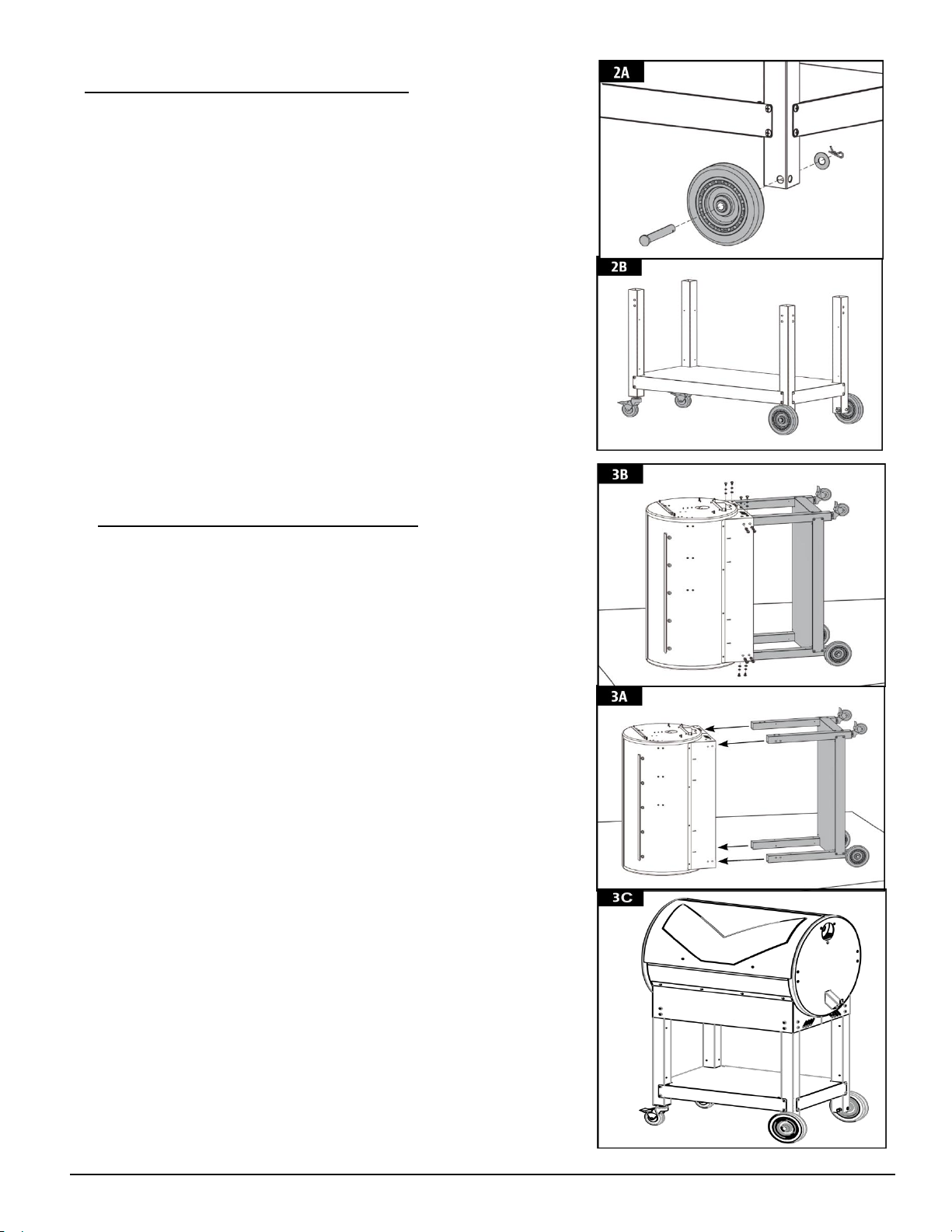 2A

2B

3B

3A

3C