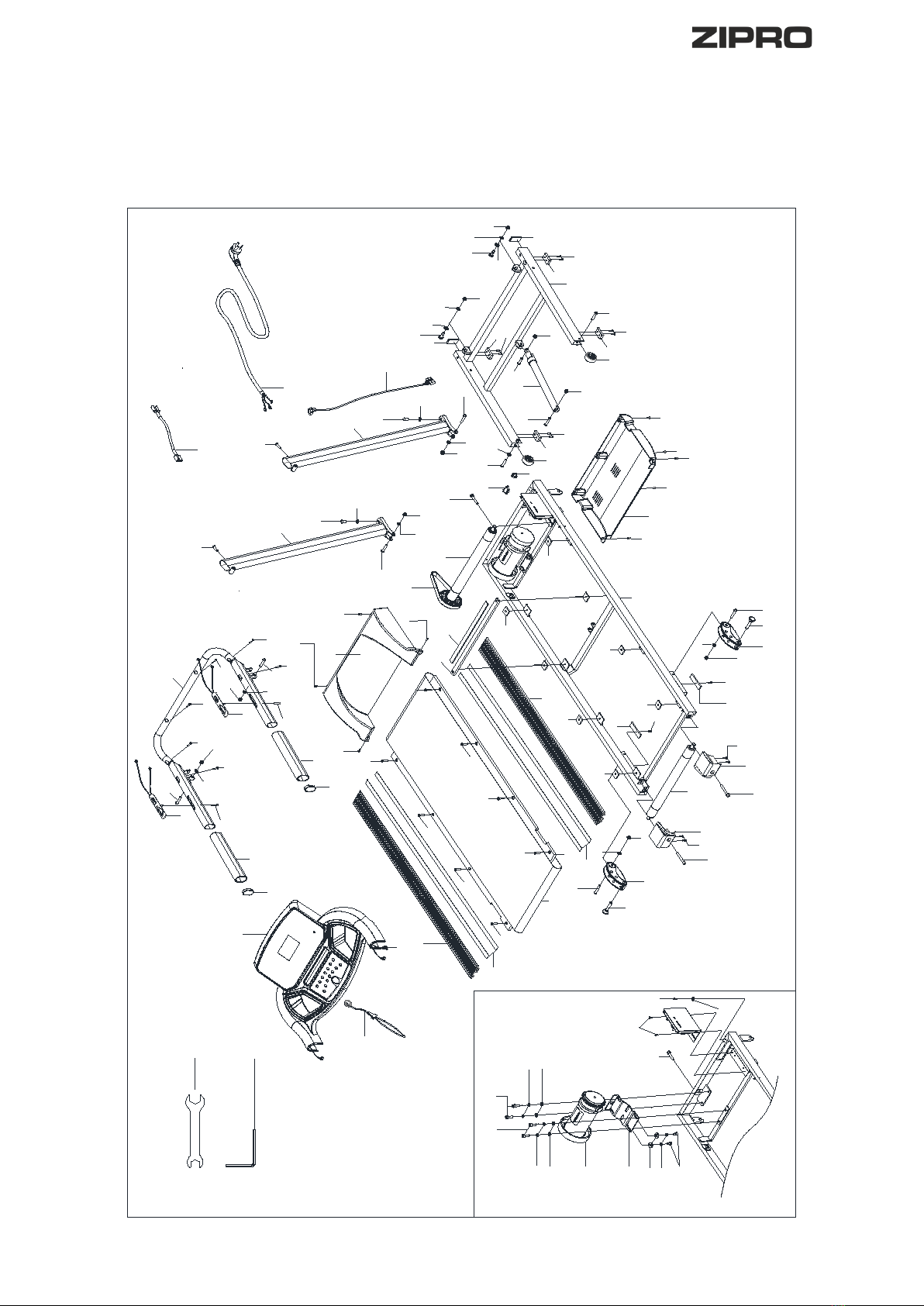 ZIPRO