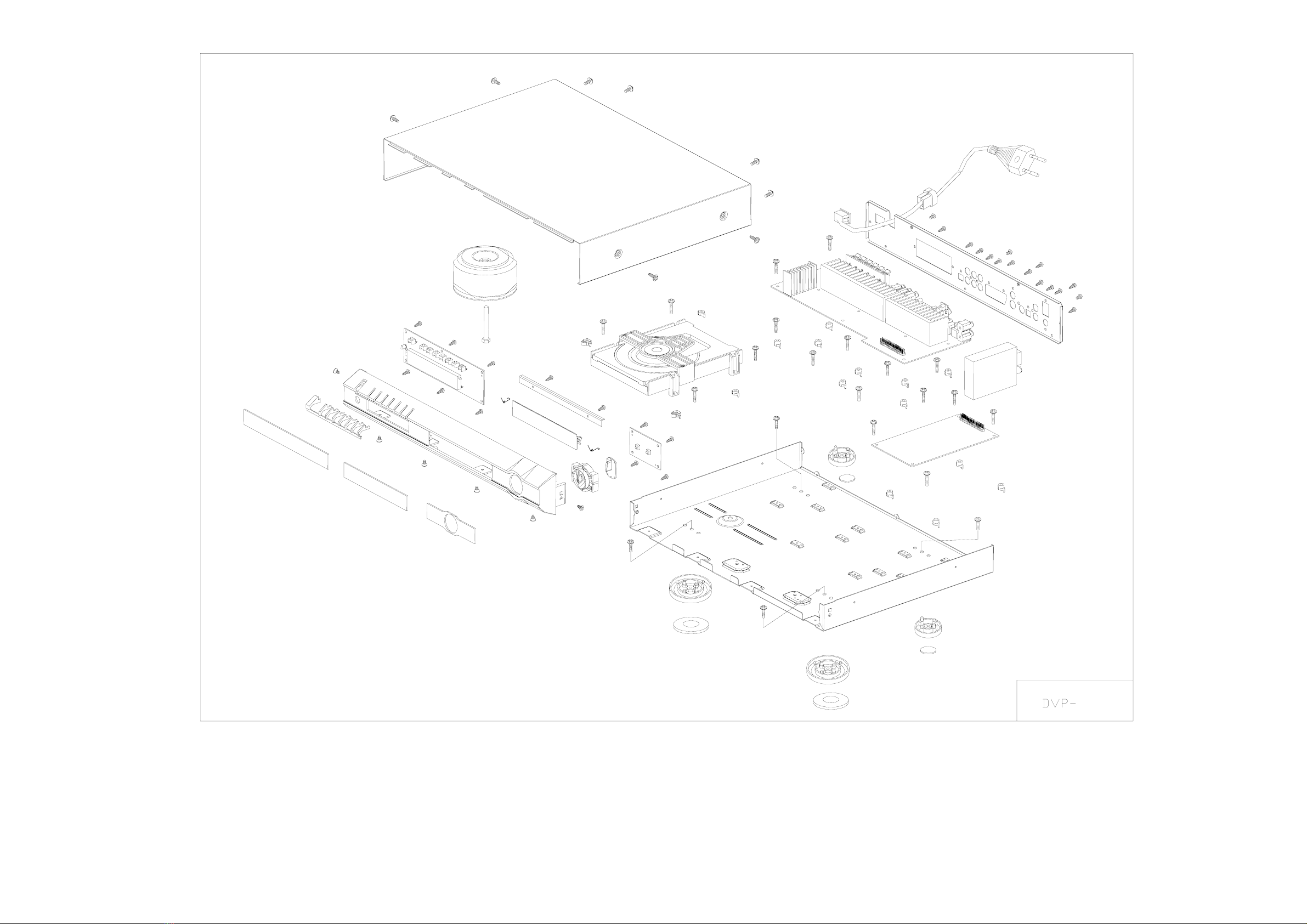 DVP-