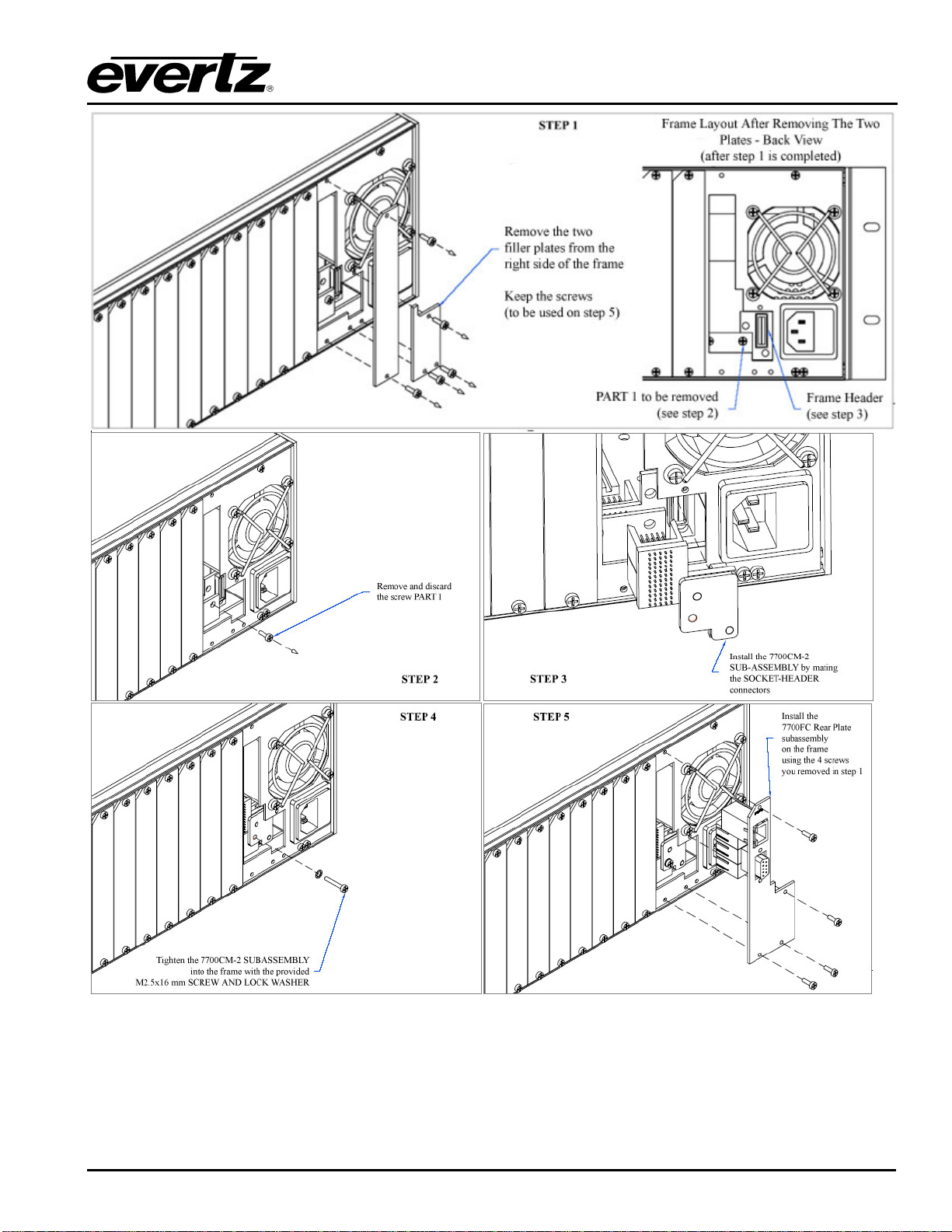 evertz®

STEP 1

Frame Layout After Removing The Two Plates - Back View (after step 1 is completed)

Remove the two filler plates from the right side of the frame

Keep the screws (to be used on step 5)

PART 1 to be removed (see step 2)

Frame Header (see step 3)

Remove and discard the screw PART 1

STEP 2

STEP 3

Install the 7700CM-2 SUB-ASSEMBLY by mating the SOCKET-HEADER connectors

STEP 4

Tighten the 7700CM-2 SUBASSEMBLY into the frame with the provided M2.5x16 mm SCREW AND LOCK WASHER

STEP 5

Install the 7700FC Rear Plate subassembly on the frame using the 4 screws you removed in step 1