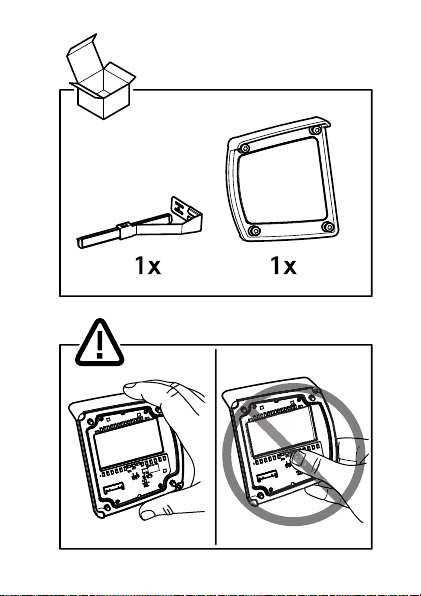 1x

1x