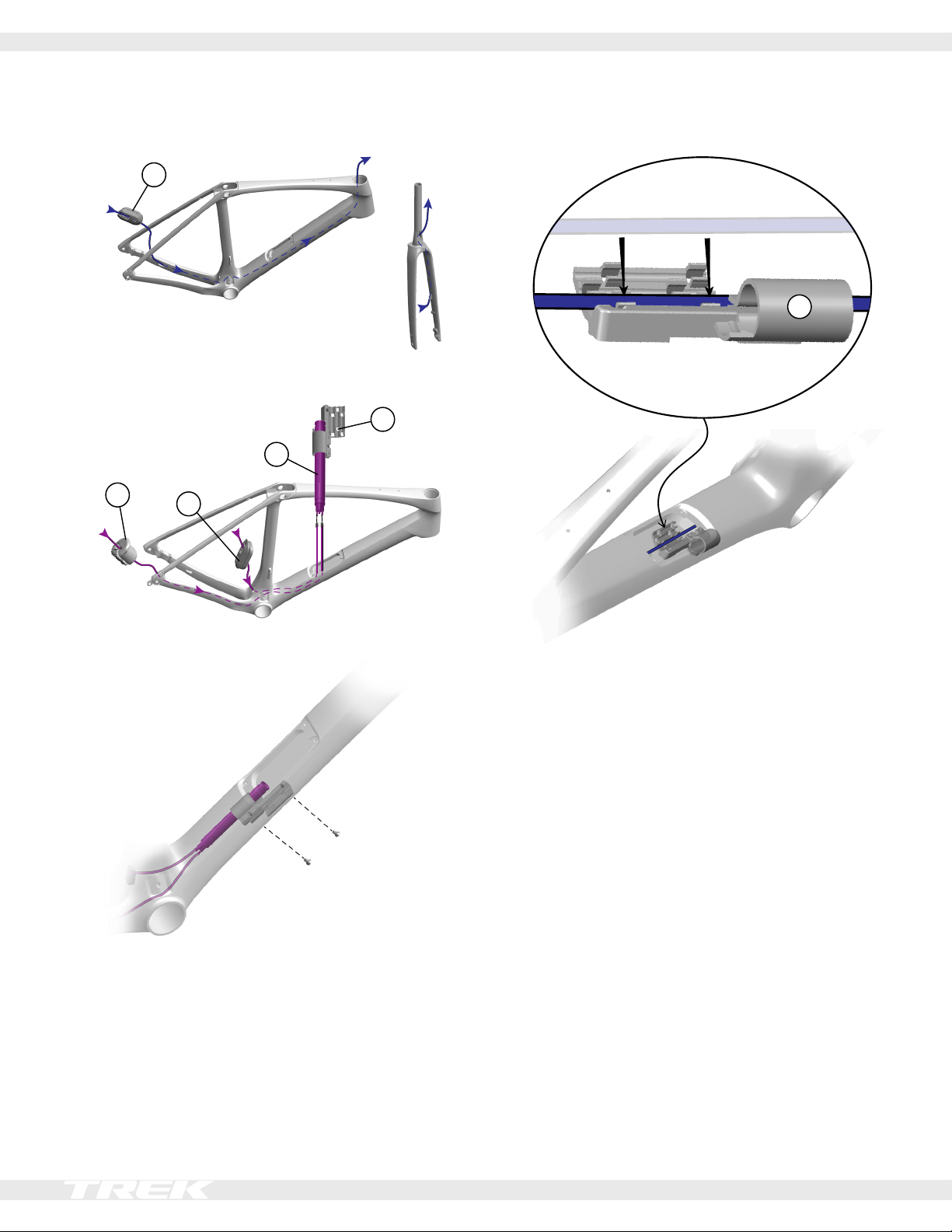 TREK