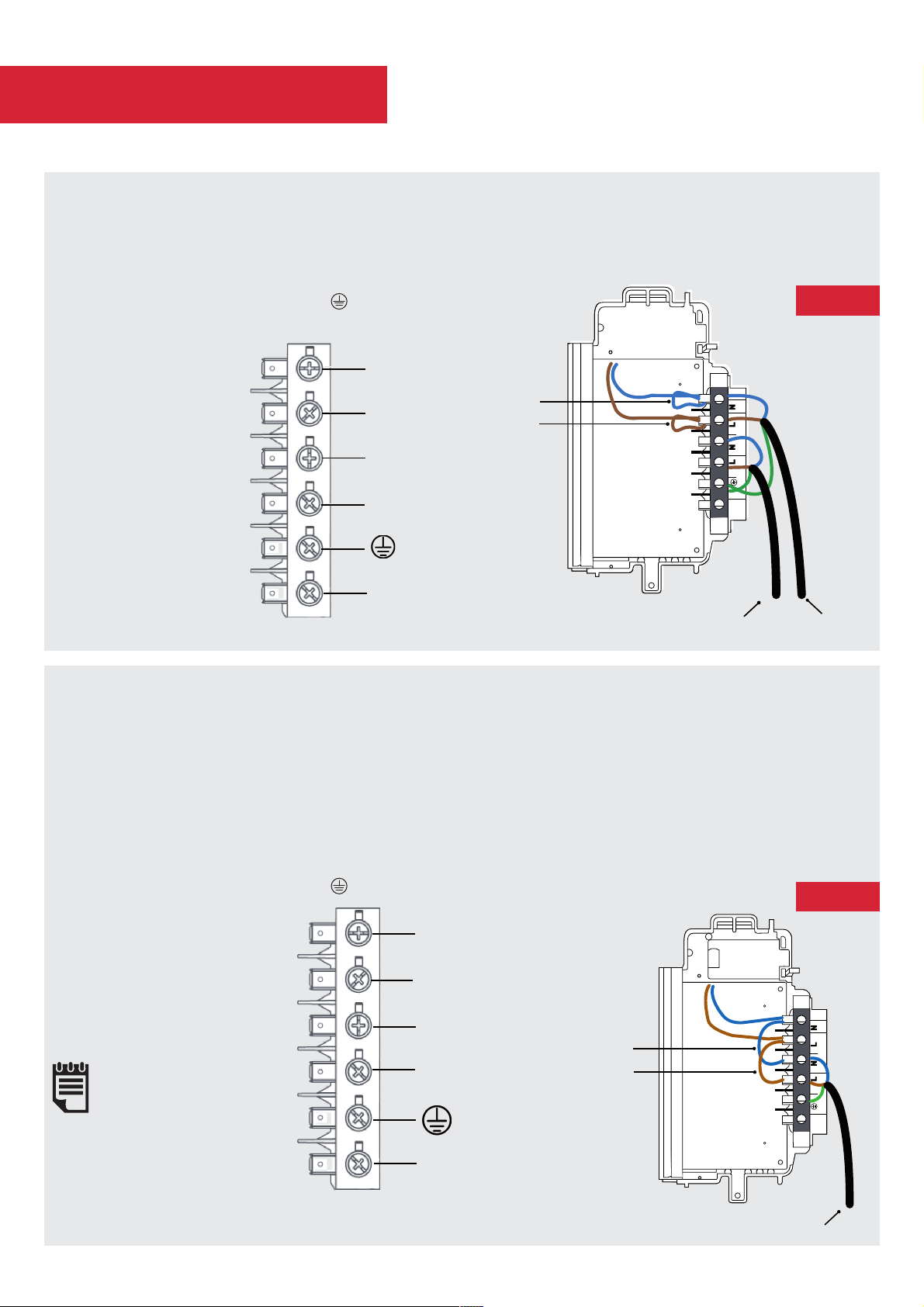 N
L
N
L
N
L
N
L