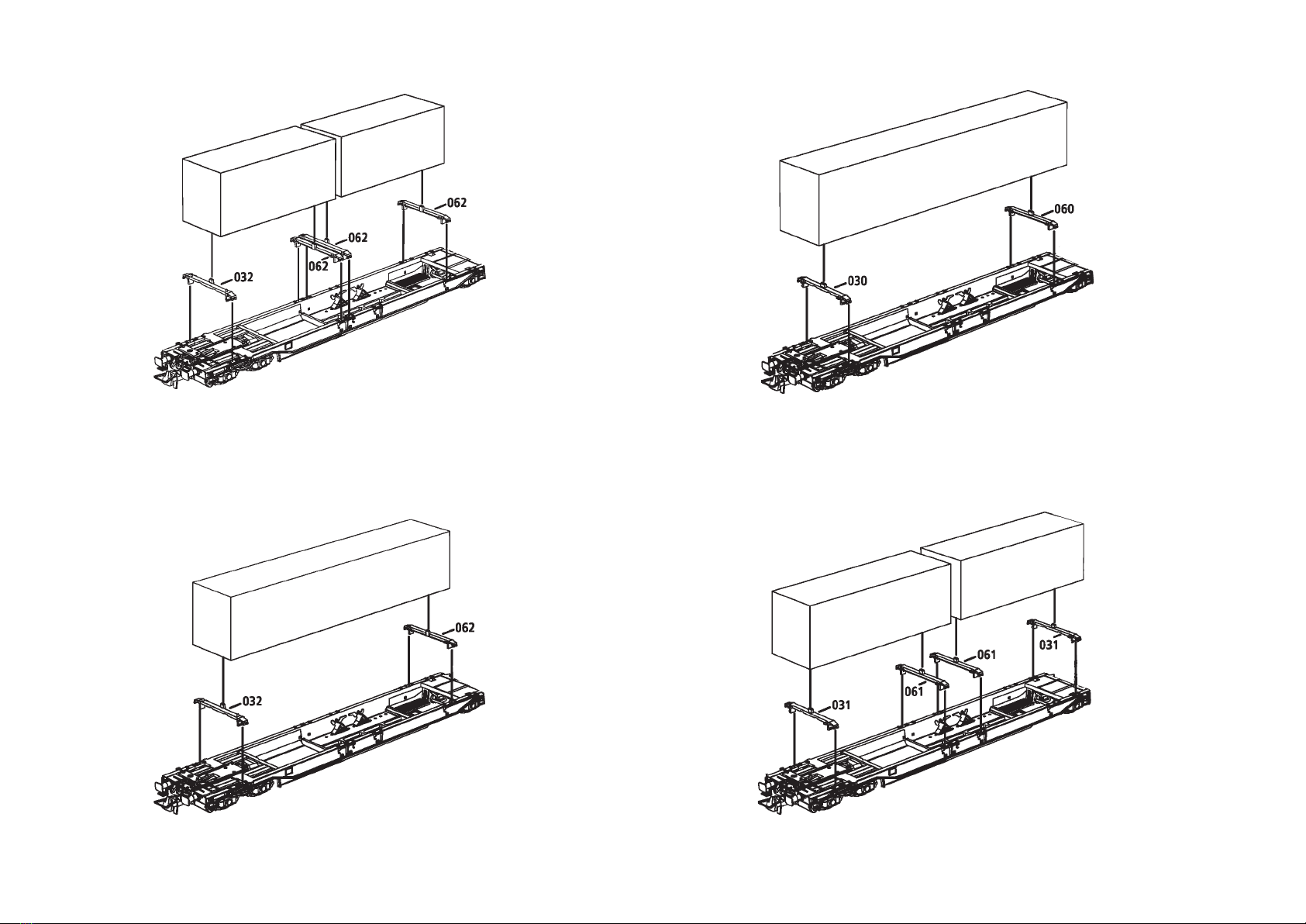 062
062
062
032

060
030

062
032

031
061
061
031