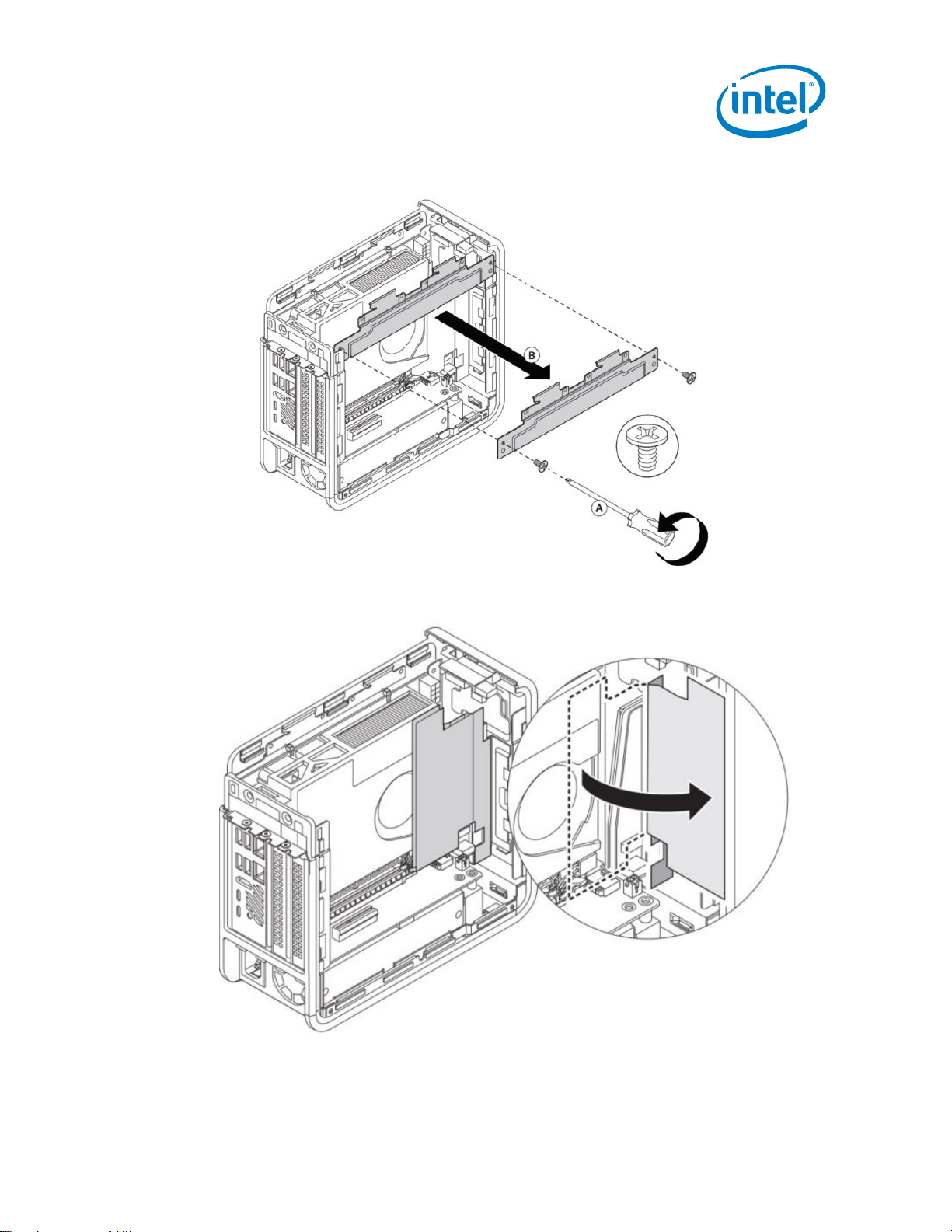 intel

B

A