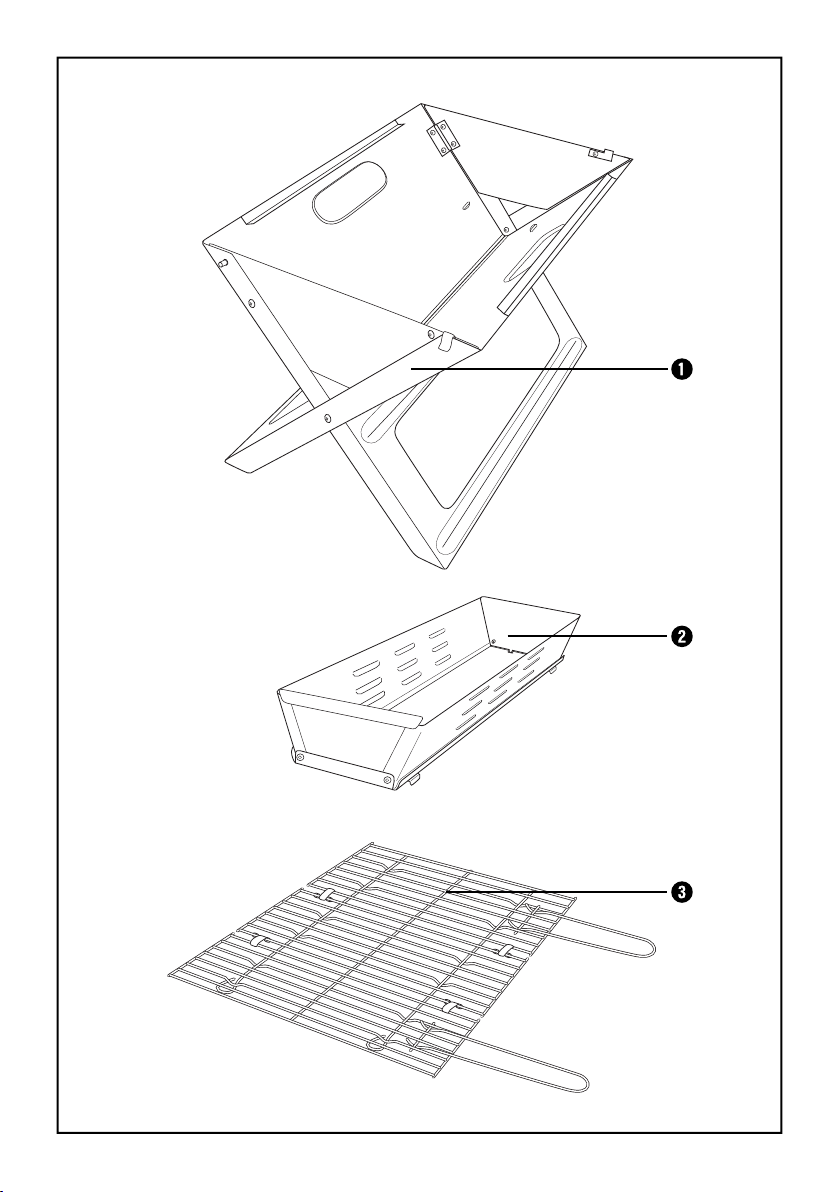 1

2

3