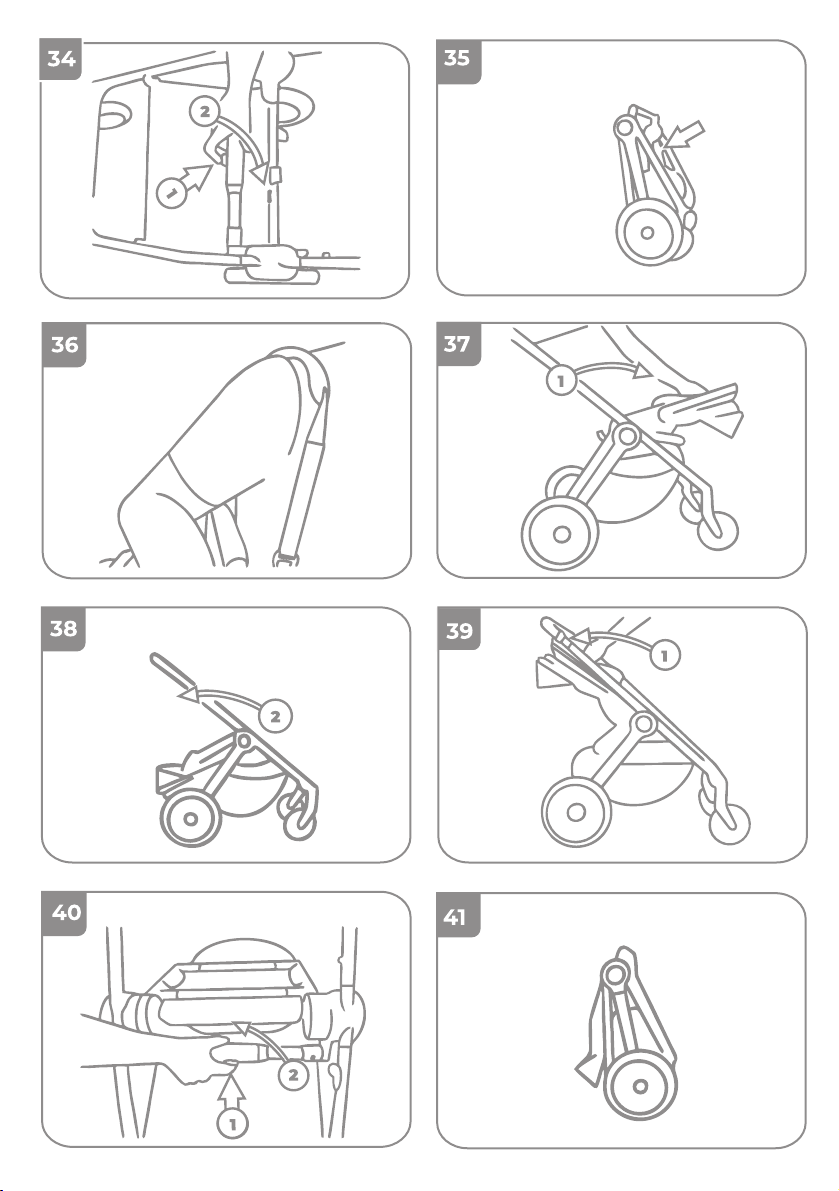 34
2
1
35
36
37
1
38
2
39
1
40
2
1
41