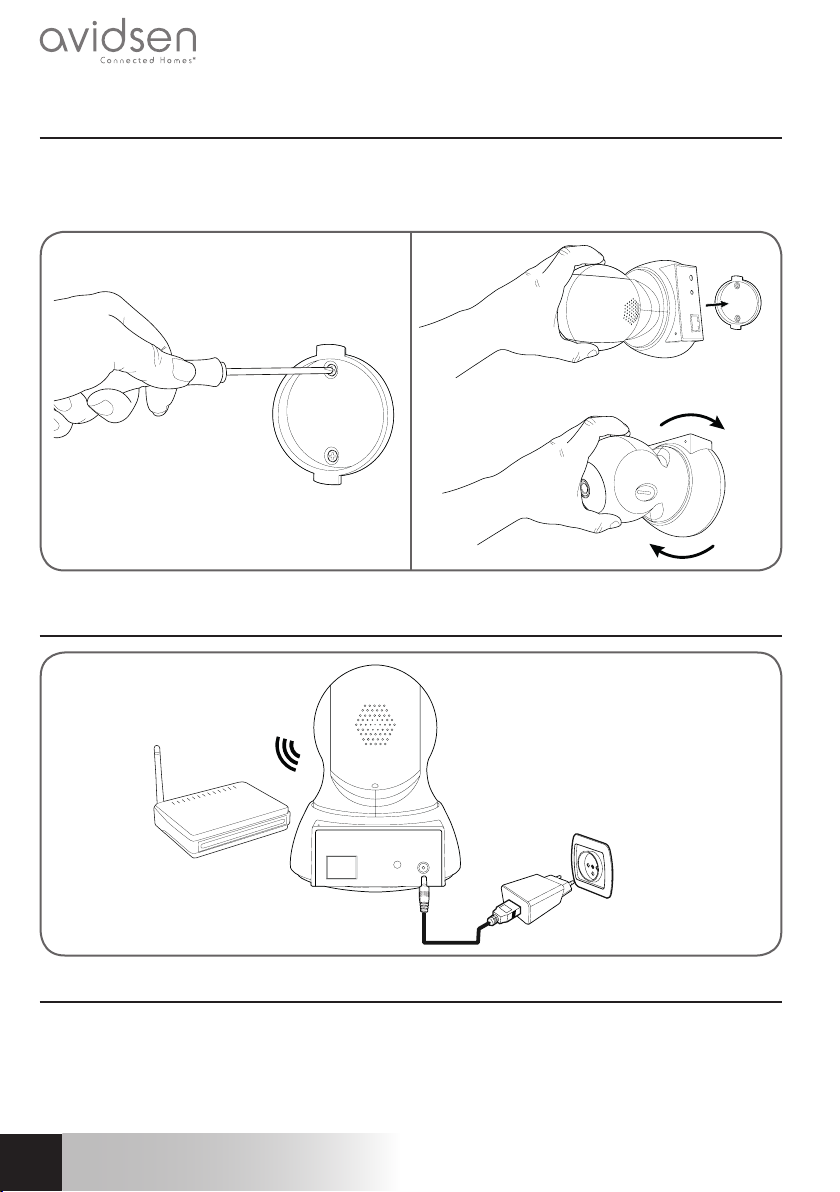 avidsen
Connected Homes®