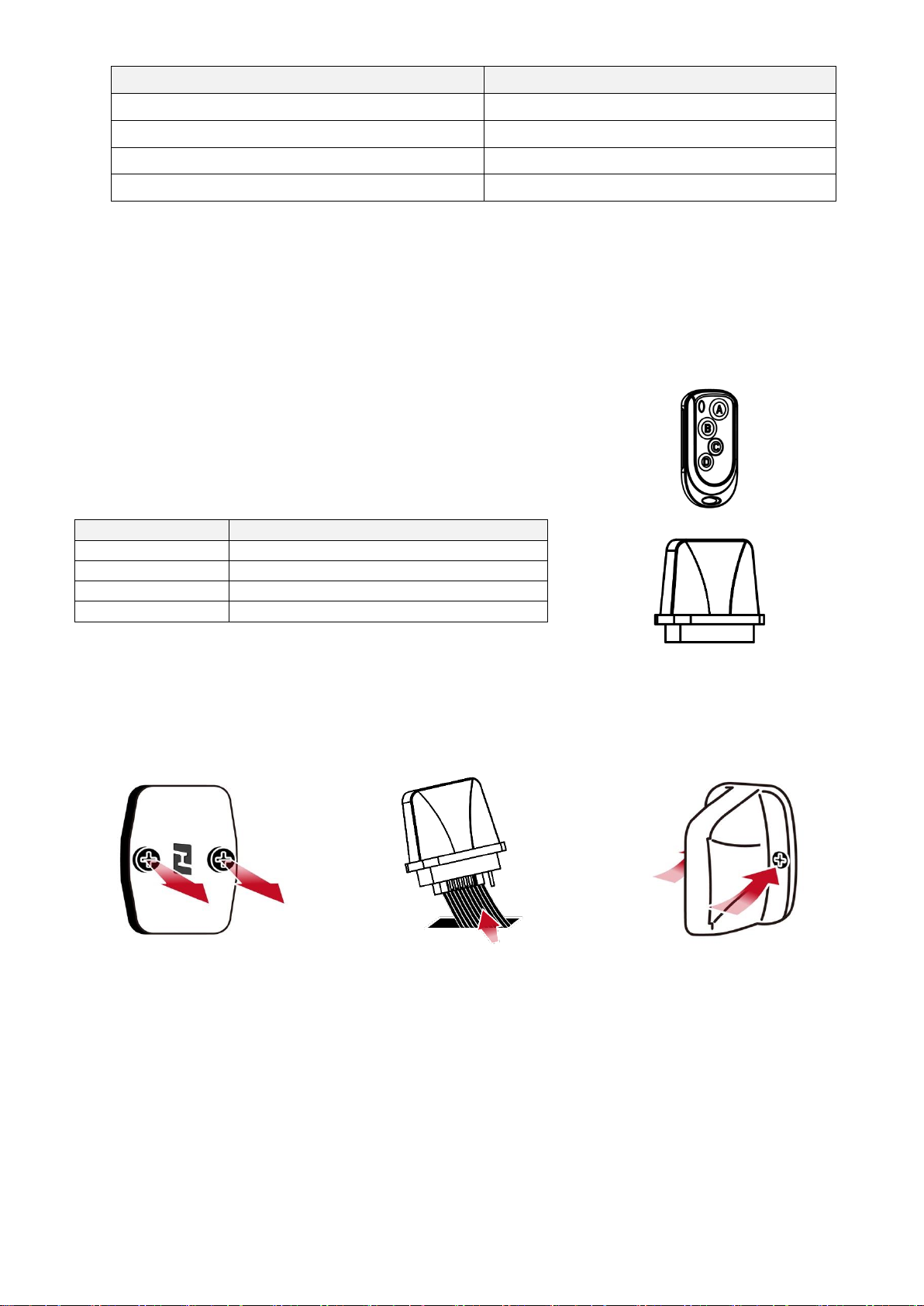 A
B
C
D