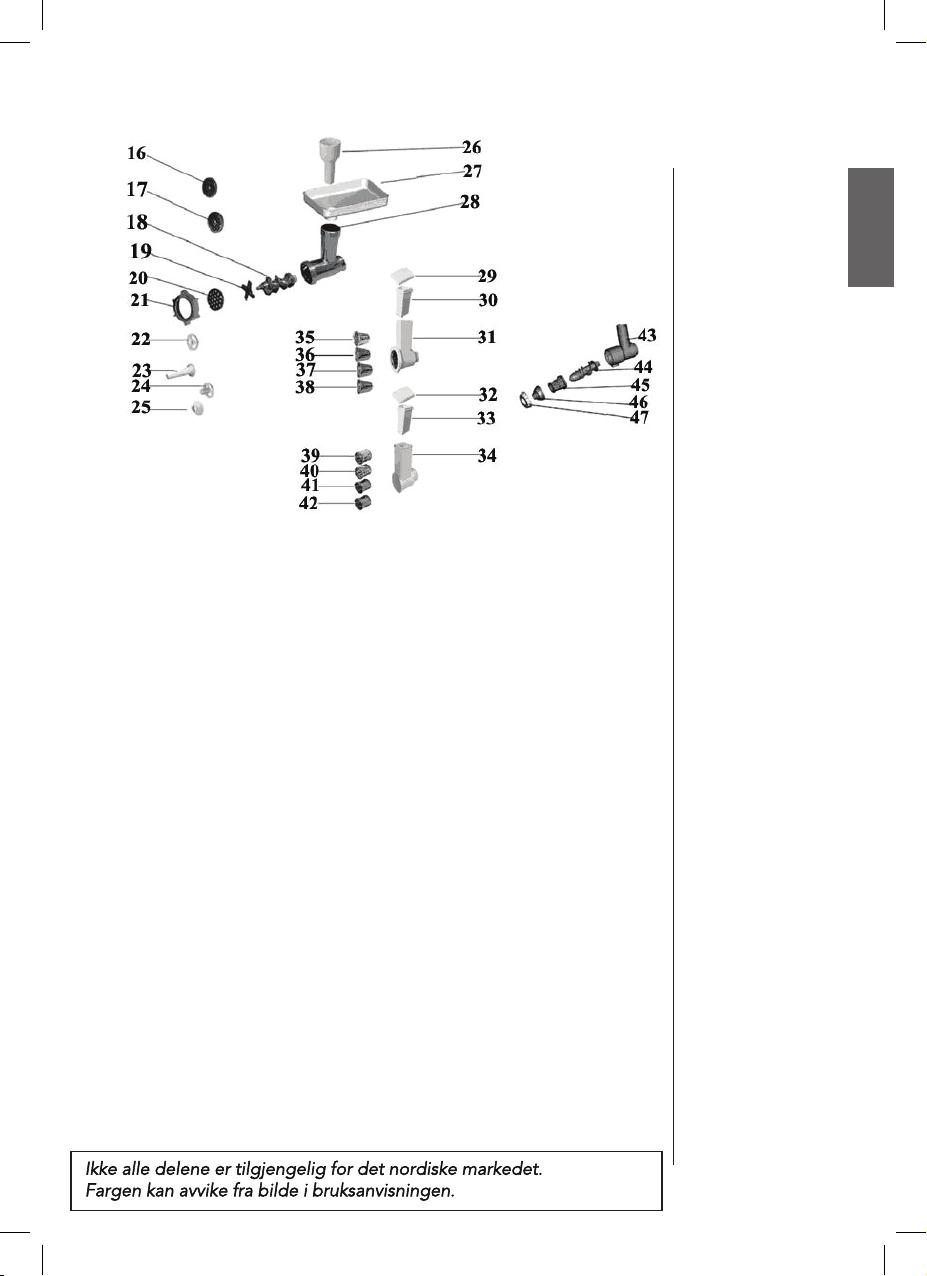 16
17
18
19
20
21
22
23
24
25
26
27
28
29
30
31
32
33
34
35
36
37
38
39
40
41
42
43
44
45
46
47

Ikke alle delene er tilgjengelig for det nordiske markedet.
Fargen kan avvike fra bilde i bruksanvisningen.