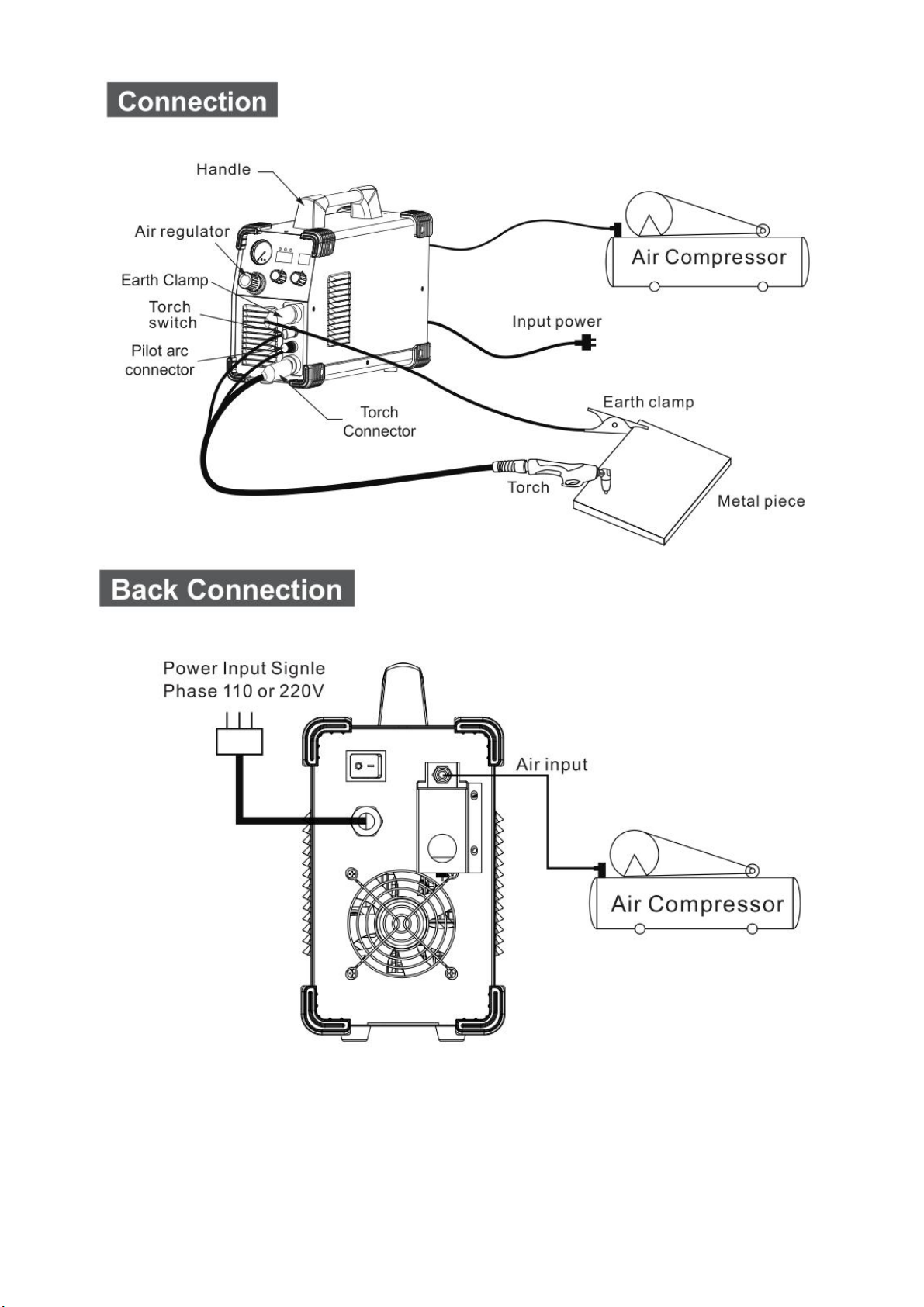 Connection

Handle

Air regulator

Earth Clamp

Torch switch

Pilot arc connector

Torch Connector

Air Compressor

Input power

Earth clamp

Torch

Metal piece

Back Connection

Power Input Signle Phase 110 or 220V

Air input

Air Compressor