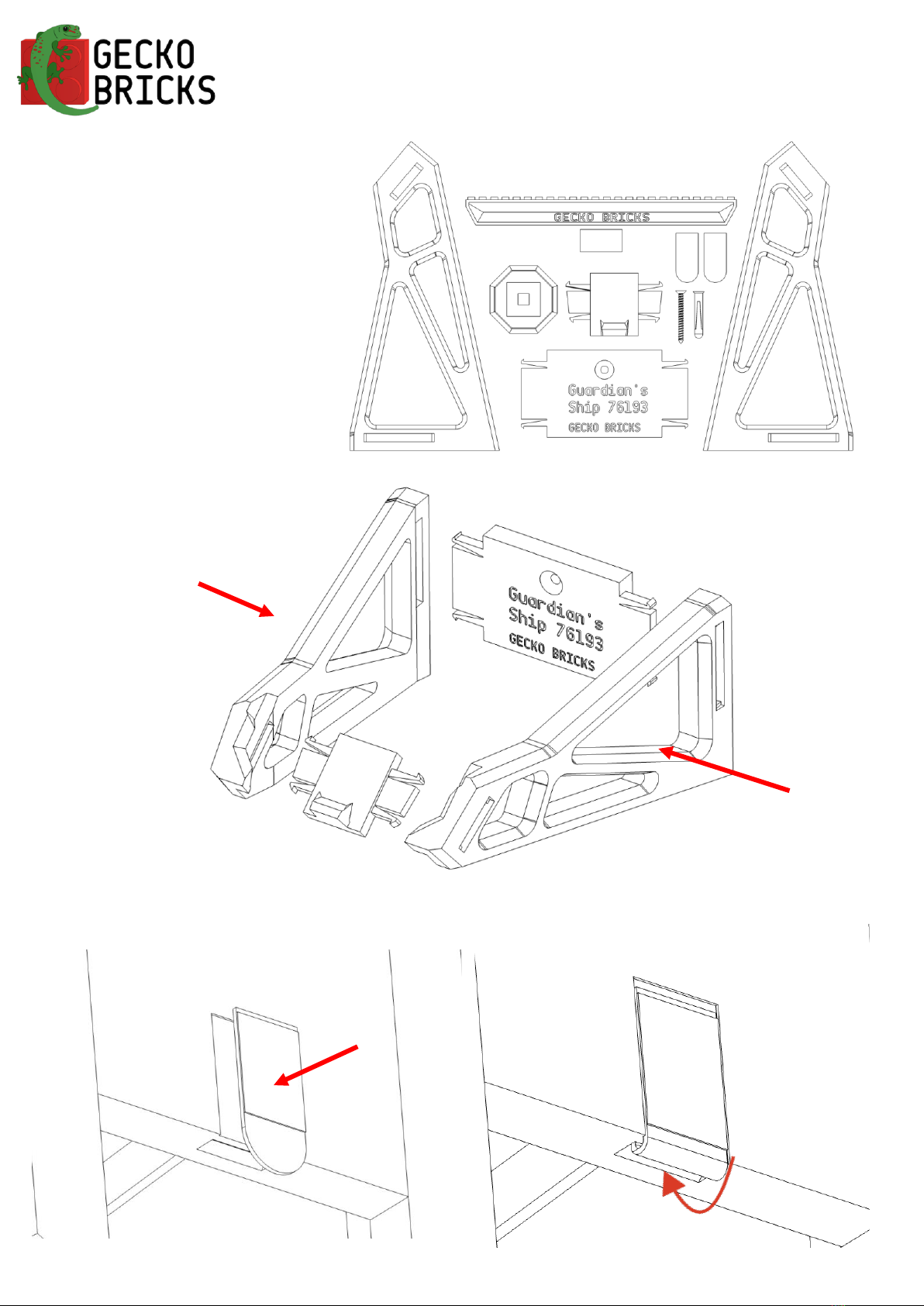 GECKO BRICKS

GECKO BRICKS

Guardian's Ship 76193 GECKO BRICKS

Guardian's Ship 76193 GECKO BRICKS