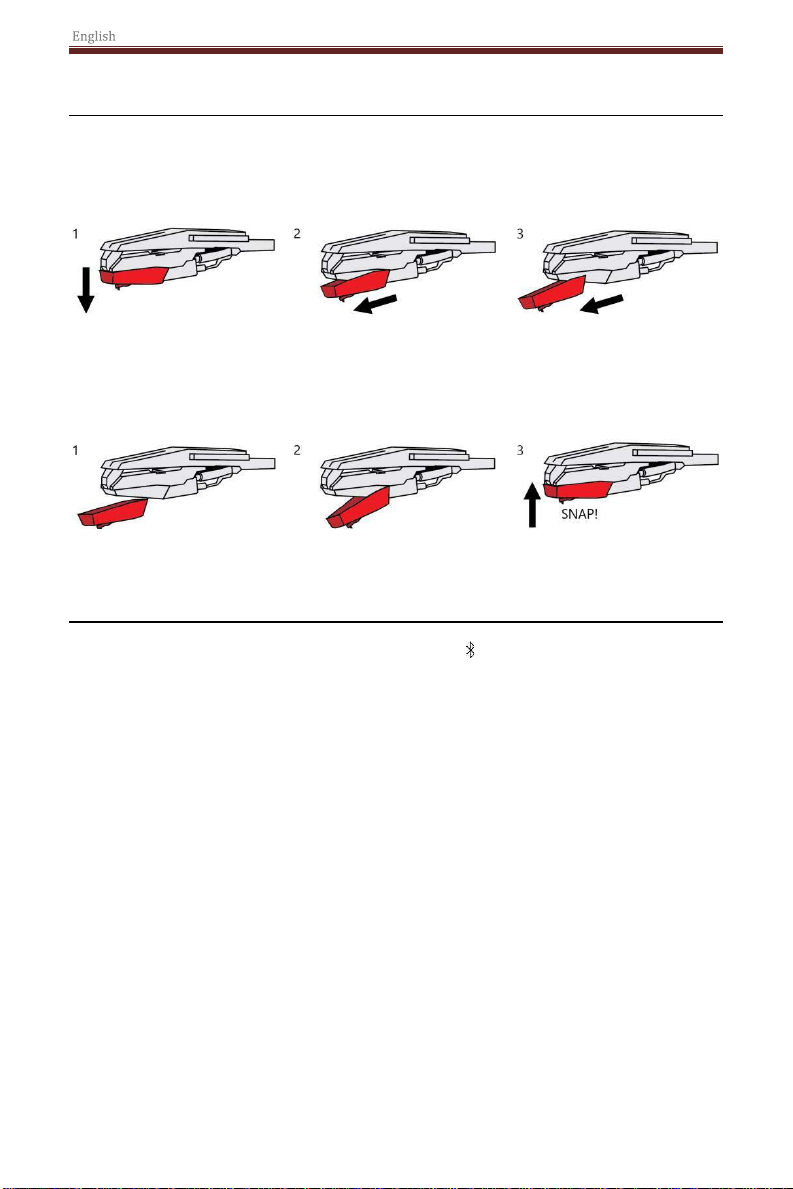 English

1

2

3

1

2

3

SNAP!