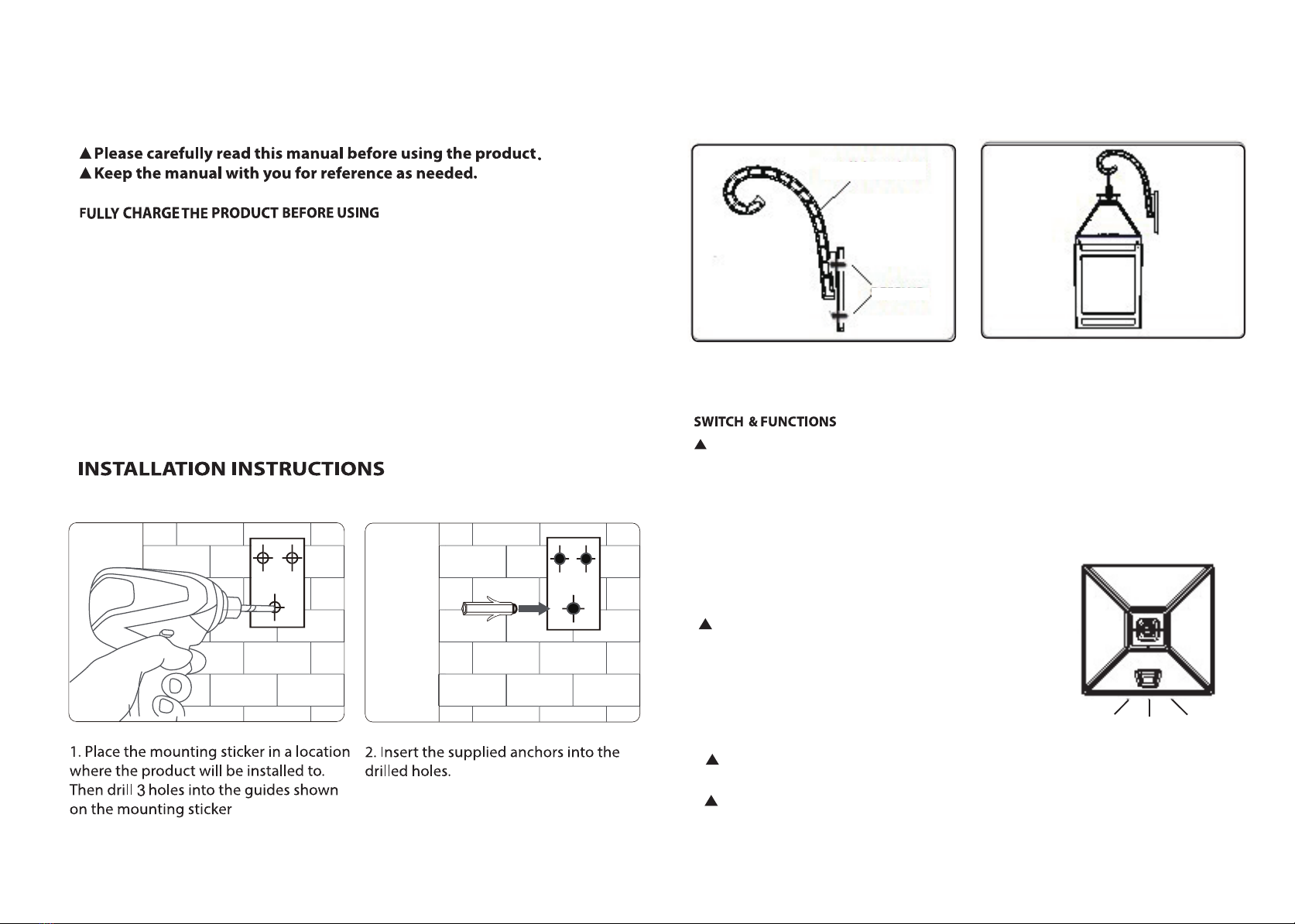 ▲Please carefully read this manual before using the product.
▲Keep the manual with you for reference as needed.

FULLY CHARGE THE PRODUCT BEFORE USING

INSTALLATION INSTRUCTIONS

1. Place the mounting sticker in a location where the product will be installed to. Then drill 3 holes into the guides shown on the mounting sticker

2. Insert the supplied anchors into the drilled holes.

SWITCH & FUNCTIONS
▲

▲

▲

▲