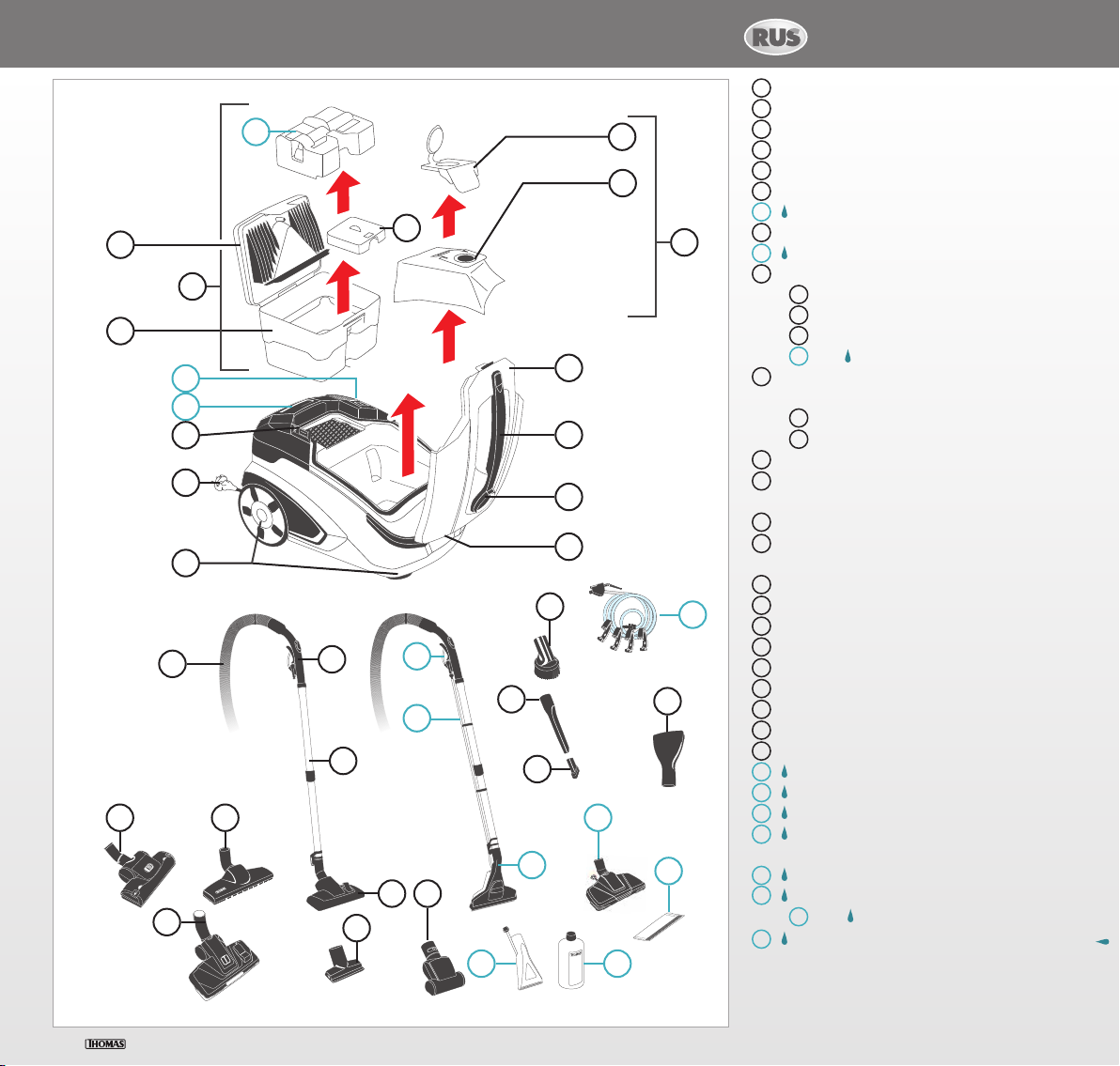 RUS

THOMAS