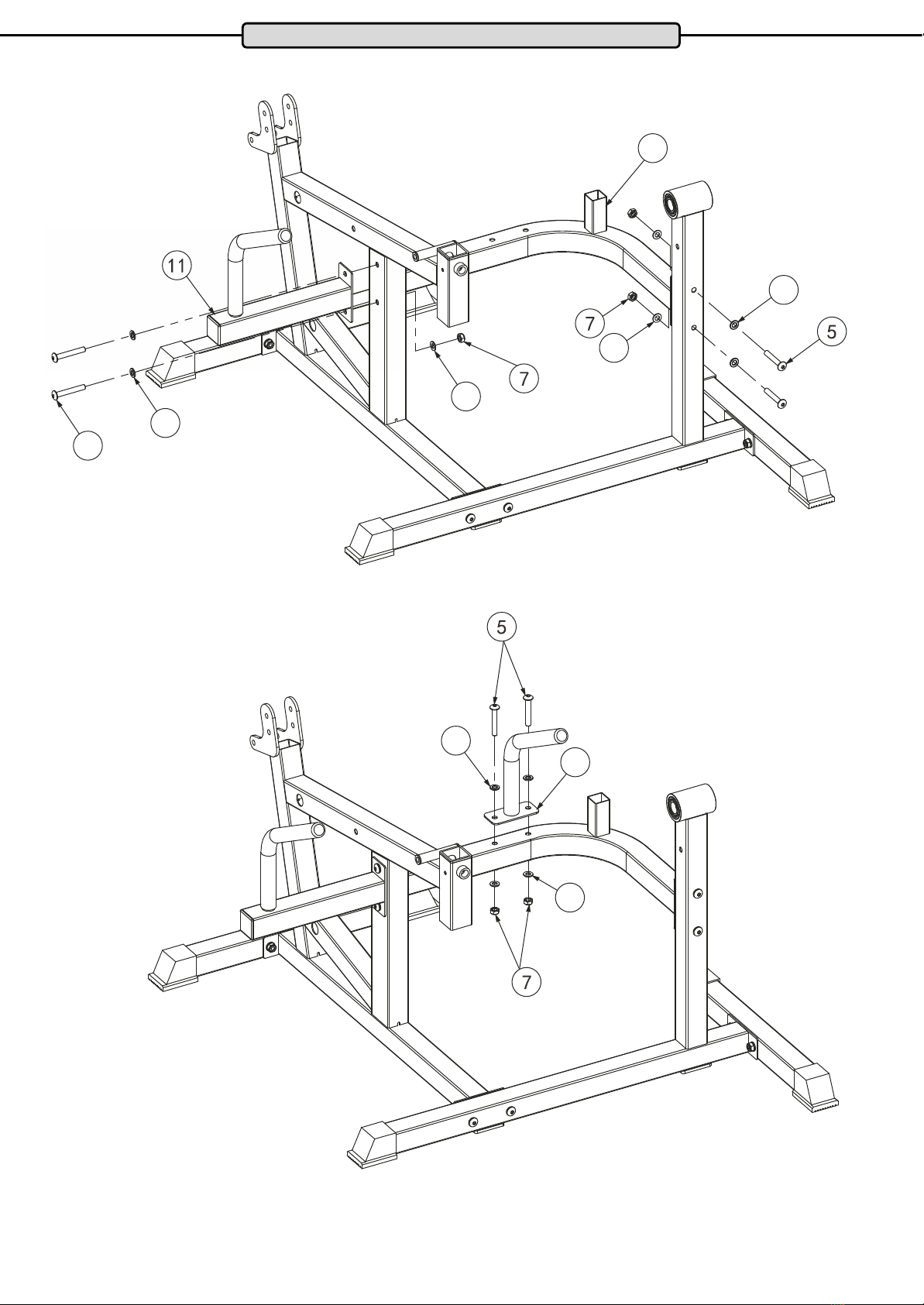 11

7

5

7

5

7