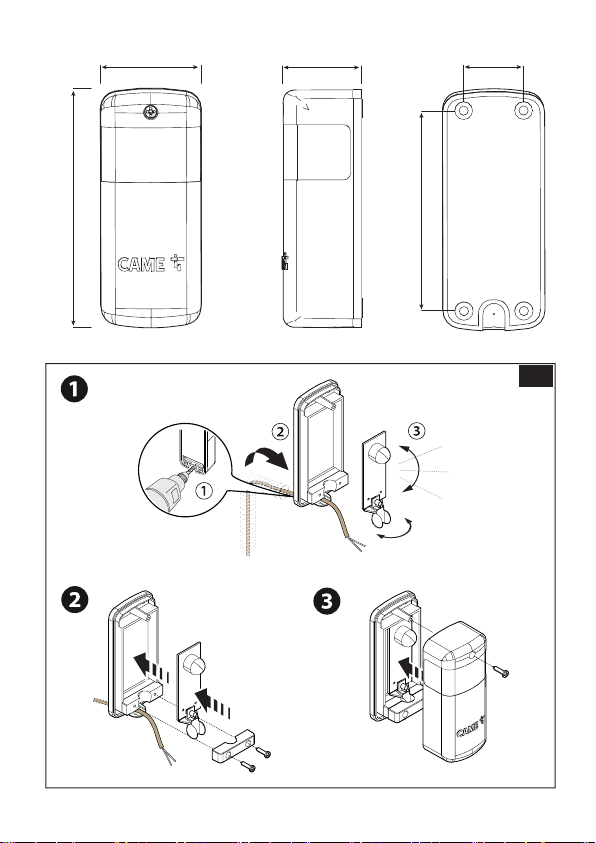 CAME

1

2

3

1

2

3

CAME