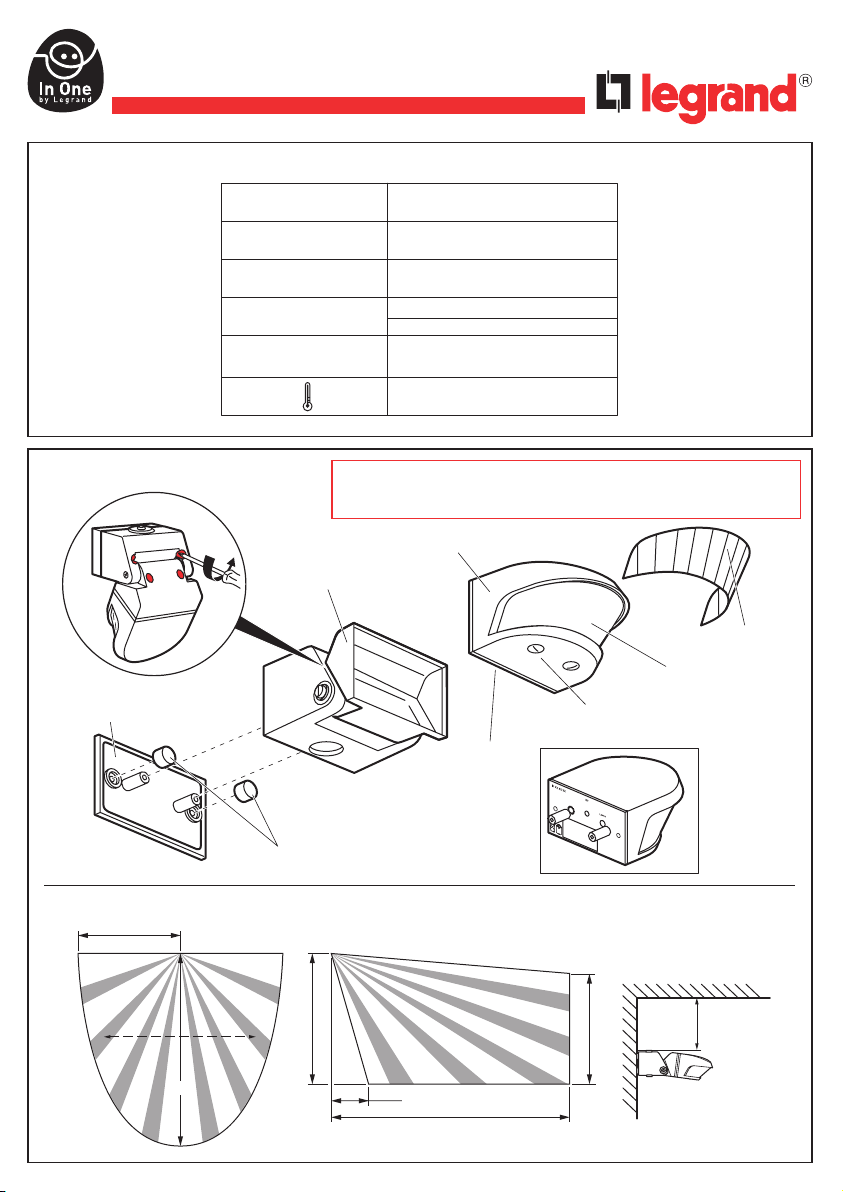 In One
by Legrand

legrand®