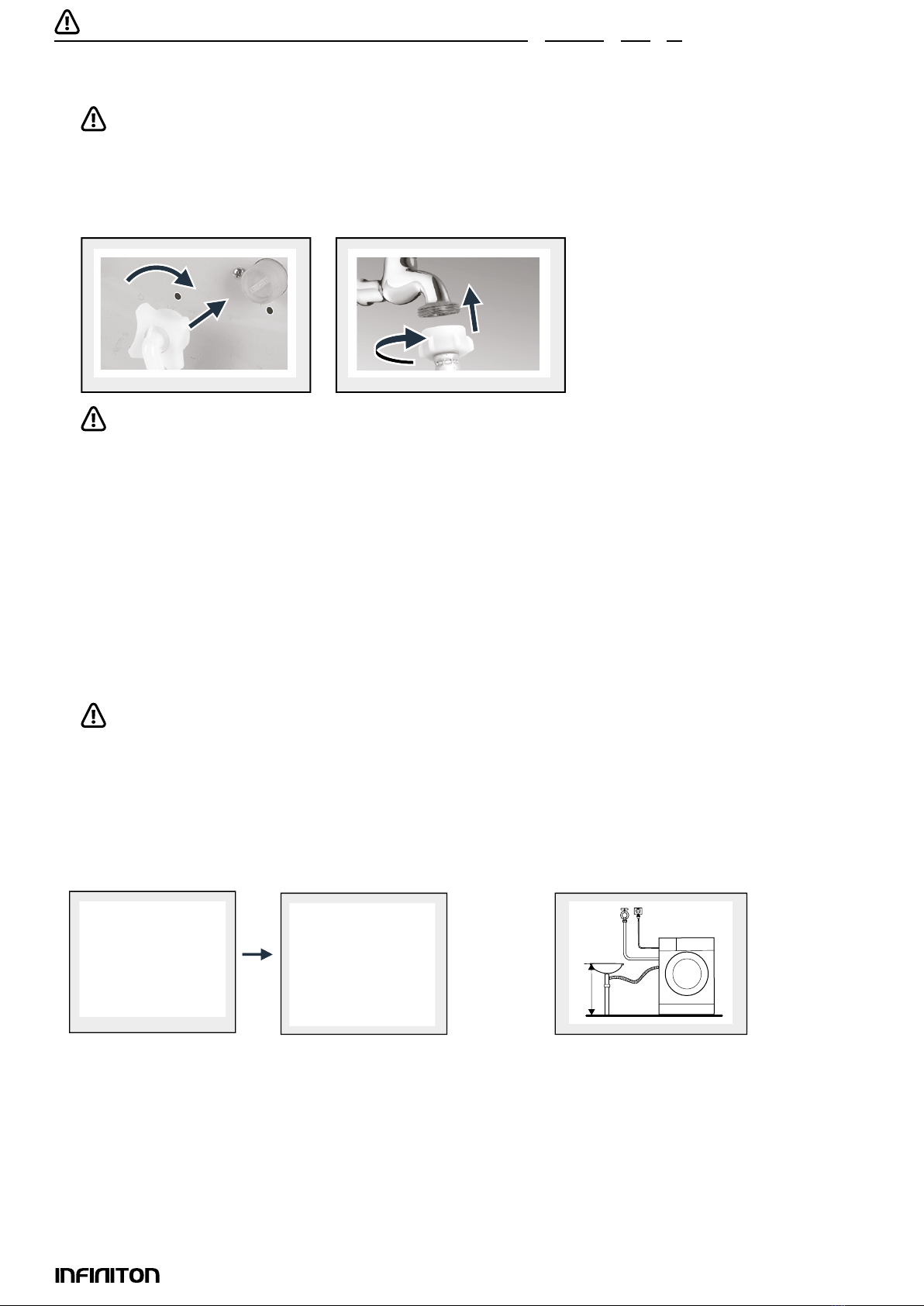 INFINITON