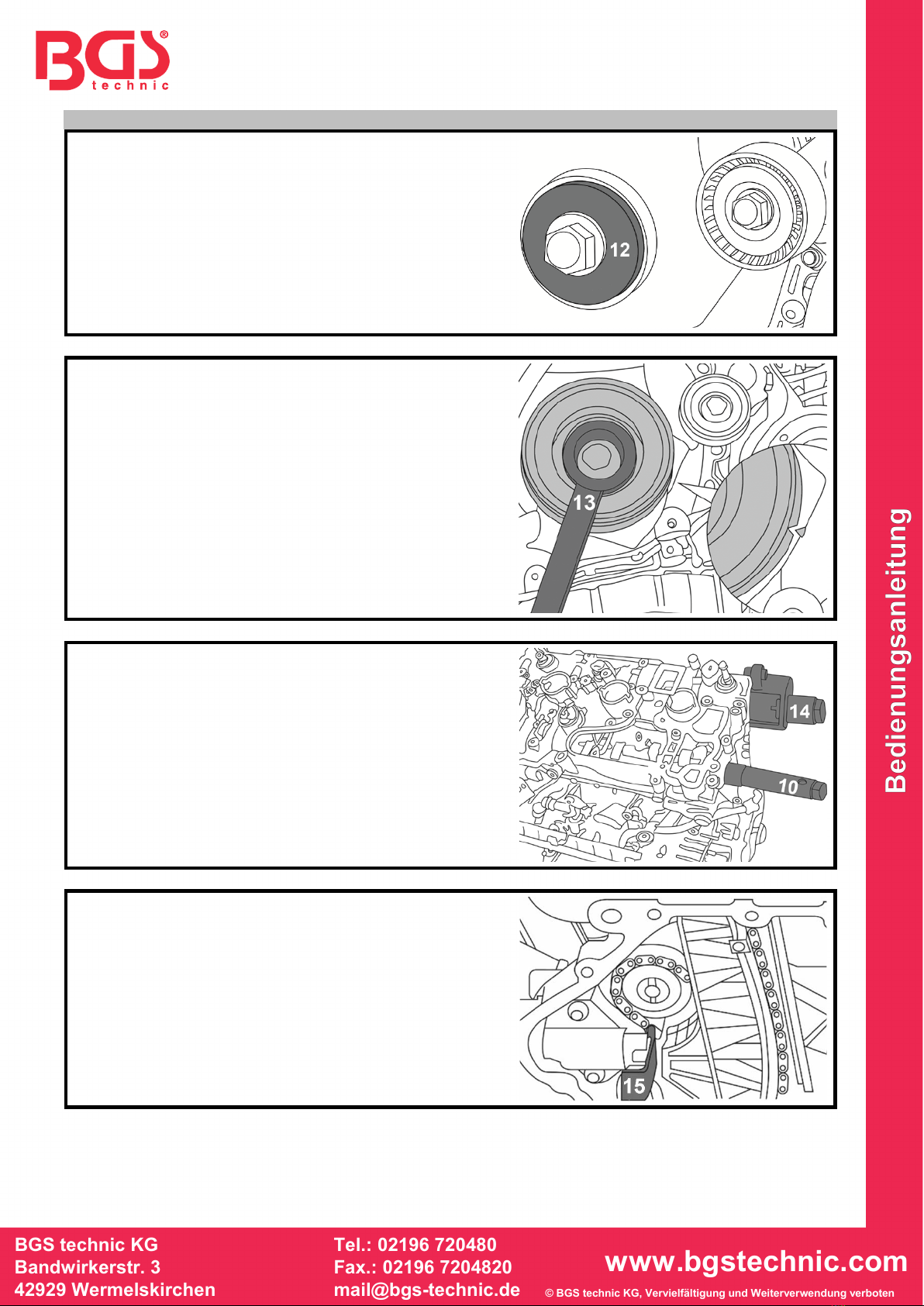 BGS® technic

12

13

14

10

15

Bedienungsanleitung

BGS technic KG
Bandwirkerstr. 3
42929 Wermelskirchen

Tel.: 02196 720480
Fax.: 02196 7204820
mail@bgs-technic.de

www.bgstechnic.com

© BGS technic KG, Vervielfältigung und Weiterverwendung verboten