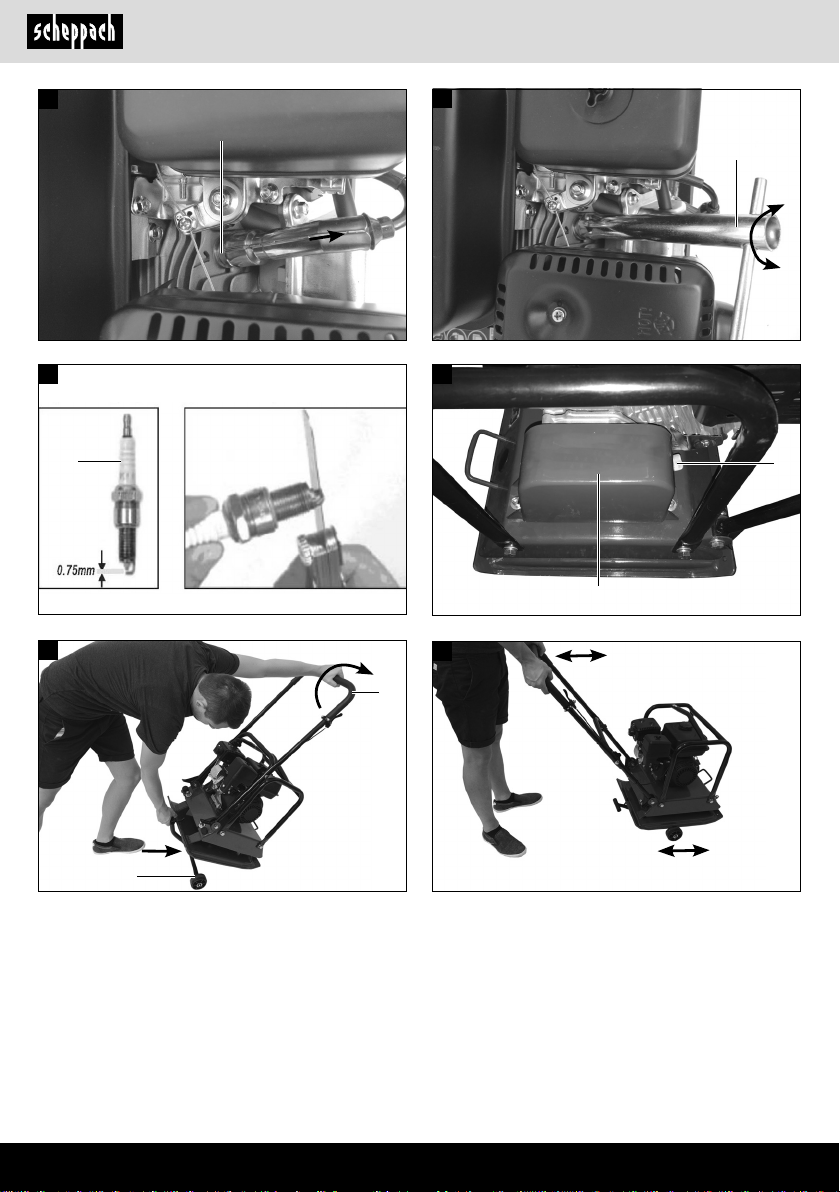 scheppach

0.75mm