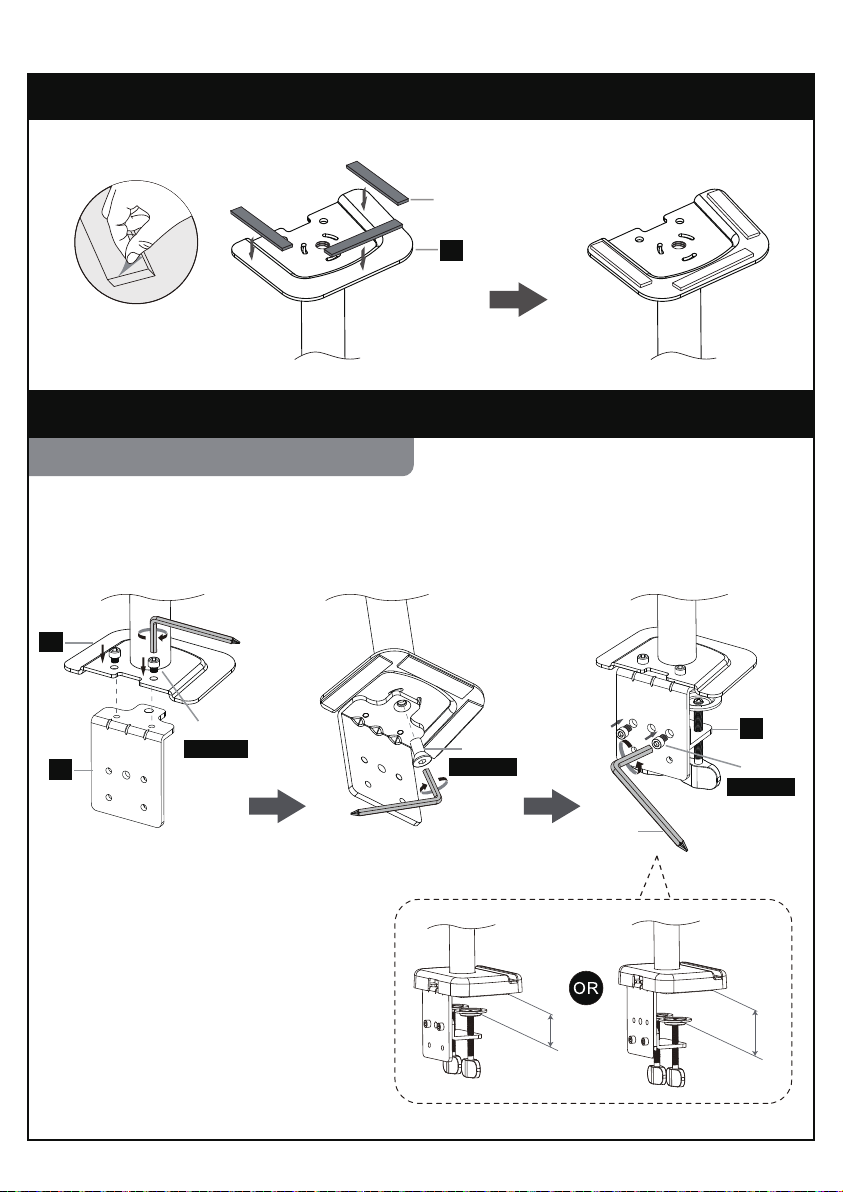 OR