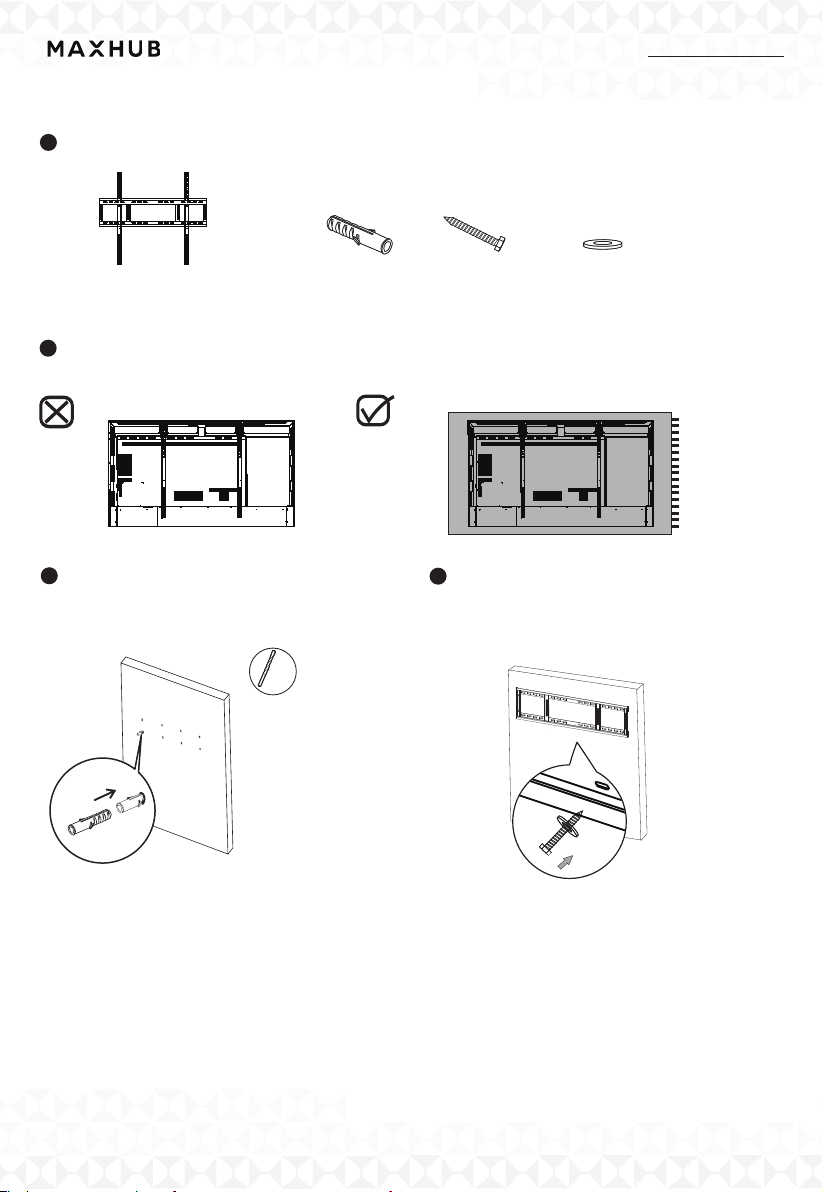 MAXHUB