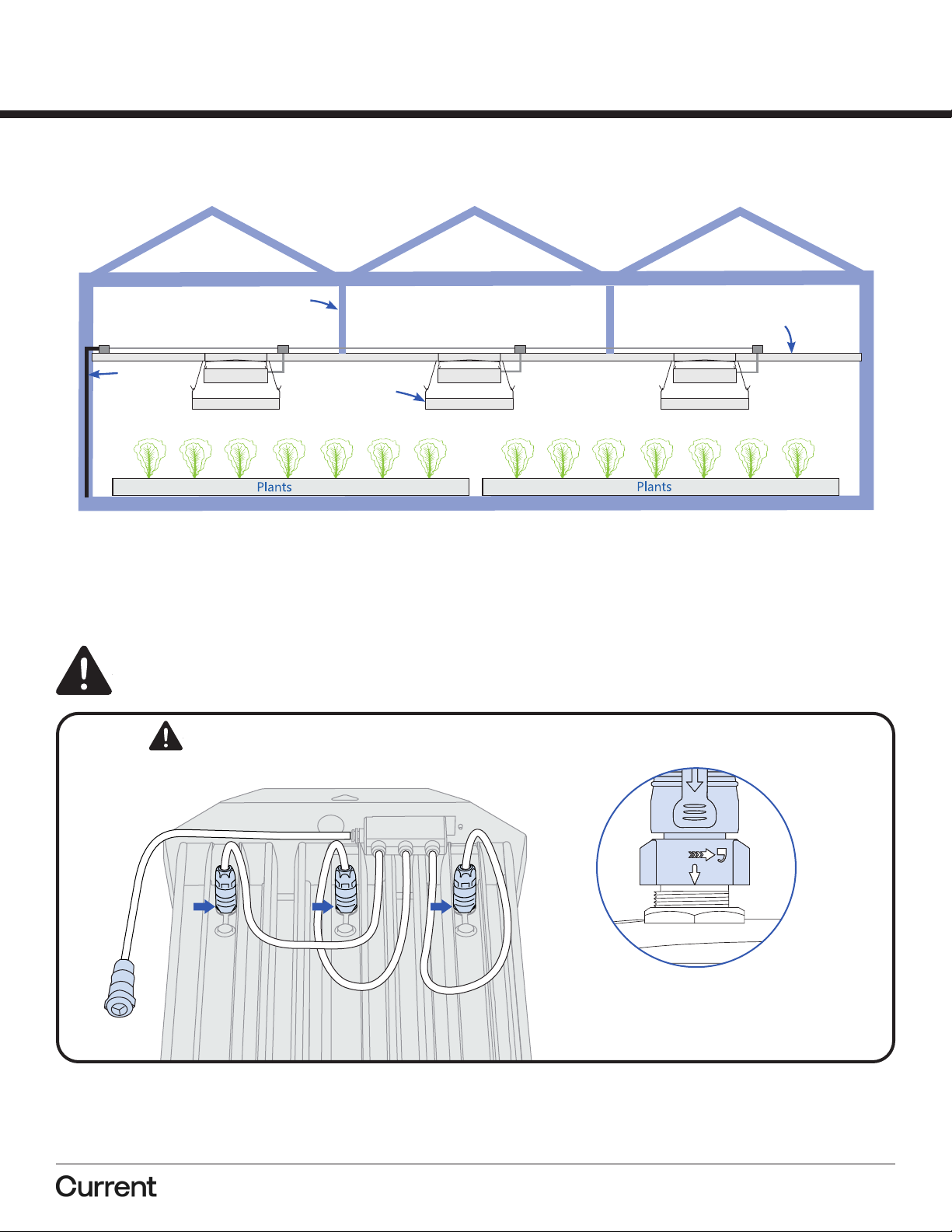 Plants

Plants

Current